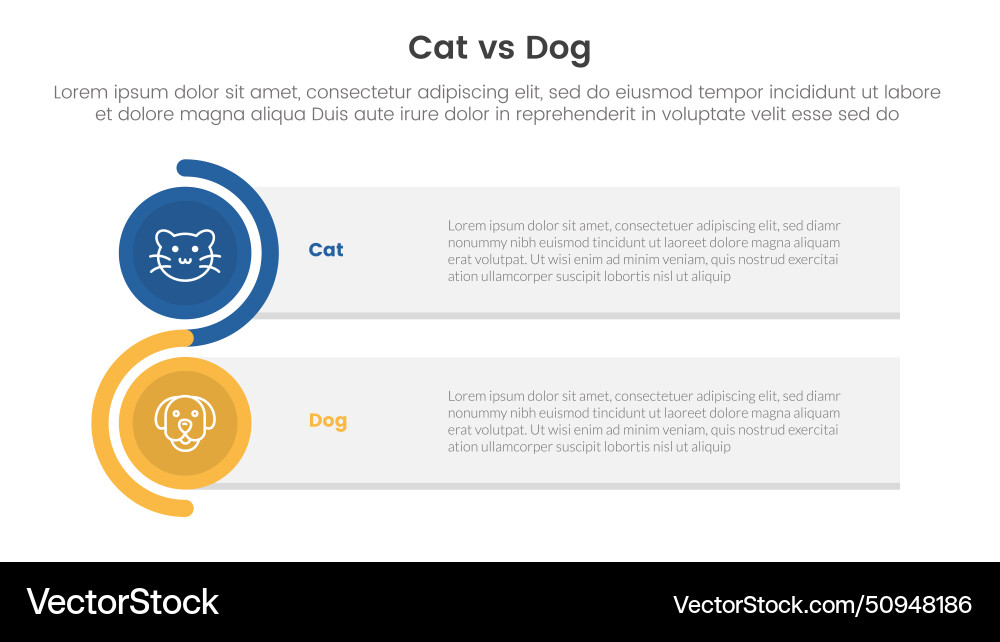 Cat vs Dog

Lorem ipsum dolor sit amet, consectetur adipiscing elit, sed do eiusmod tempor incididunt ut labore et dolore magna aliqua Duis aute irure dolor in reprehenderit in voluptate velit esse sed do

Cat

Lorem ipsum dolor sit amet, consectetuer adipiscing elit, sed diamr nonummy nibh euismod tincidunt ut laoreet dolore magna aliquam erat volutpat. Ut wisi enim ad minim veniam, quis nostrud exercitai ation ullamcorper suscipit lobortis nisl ut aliquip

Dog

Lorem ipsum dolor sit amet, consectetuer adipiscing elit, sed diamr nonummy nibh euismod tincidunt ut laoreet dolore magna aliquam erat volutpat. Ut wisi enim ad minim veniam, quis nostrud exercitai ation ullamcorper suscipit lobortis nisl ut aliquip

VectorStock

VectorStock.com/50948186