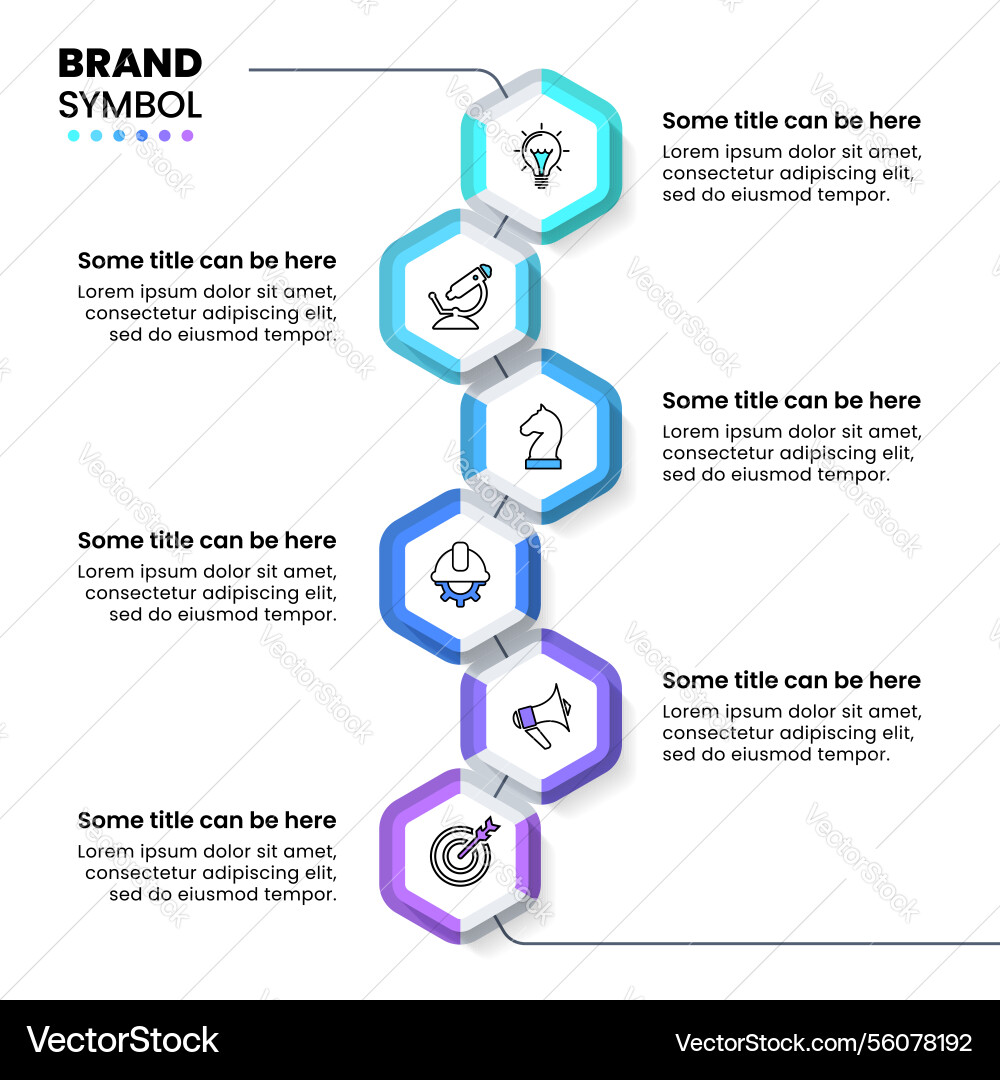 BRAND
SYMBOL

Some title can be here
Lorem ipsum dolor sit amet, consectetur adipiscing elit, sed do eiusmod tempor.

Some title can be here
Lorem ipsum dolor sit amet, consectetur adipiscing elit, sed do eiusmod tempor.

Some title can be here
Lorem ipsum dolor sit amet, consectetur adipiscing elit, sed do eiusmod tempor.

Some title can be here
Lorem ipsum dolor sit amet, consectetur adipiscing elit, sed do eiusmod tempor.

Some title can be here
Lorem ipsum dolor sit amet, consectetur adipiscing elit, sed do eiusmod tempor.

Some title can be here
Lorem ipsum dolor sit amet, consectetur adipiscing elit, sed do eiusmod tempor.

VectorStock

VectorStock.com/56078192