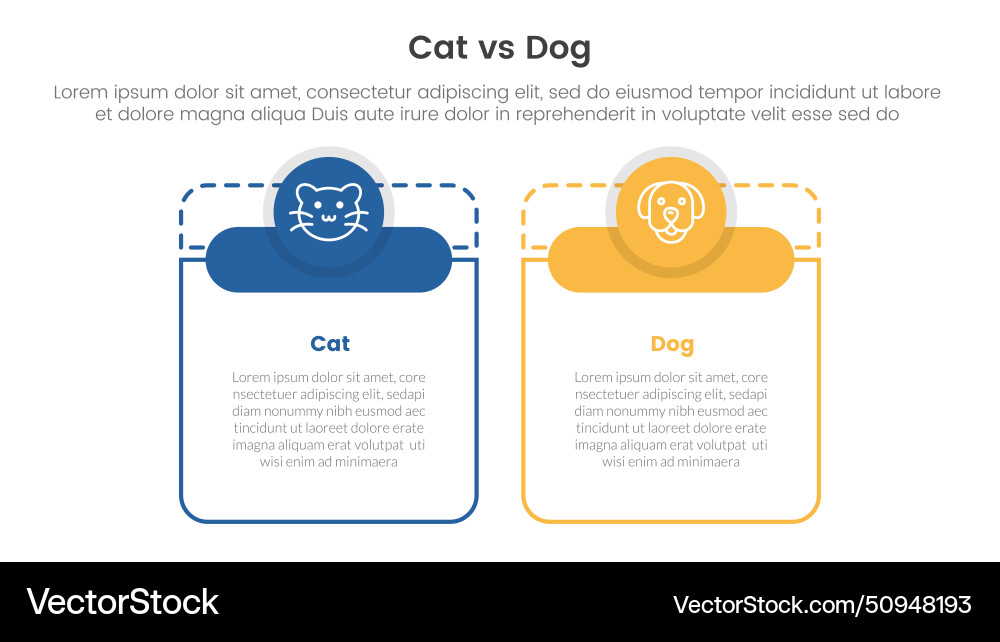 Cat vs Dog

Lorem ipsum dolor sit amet, consectetur adipiscing elit, sed do eiusmod tempor incididunt ut labore et dolore magna aliqua Duis aute irure dolor in reprehenderit in voluptate velit esse sed do

Cat

Lorem ipsum dolor sit amet, core nsectetuer adipiscing elit, sedapi diam nonummy nibh eusmod aec tincidunt ut laoreet dolore erate imagna aliquam erat volutpat uti wisi enim ad minimaera

Dog

Lorem ipsum dolor sit amet, core nsectetuer adipiscing elit, sedapi diam nonummy nibh eusmod aec tincidunt ut laoreet dolore erate imagna aliquam erat volutpat uti wisi enim ad minimaera

VectorStock

VectorStock.com/50948193