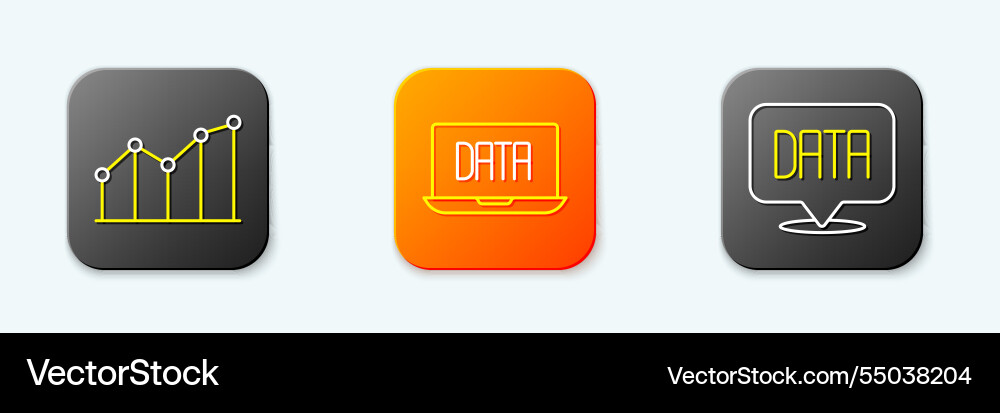 DATA

DATA

VectorStock

VectorStock.com/55038204