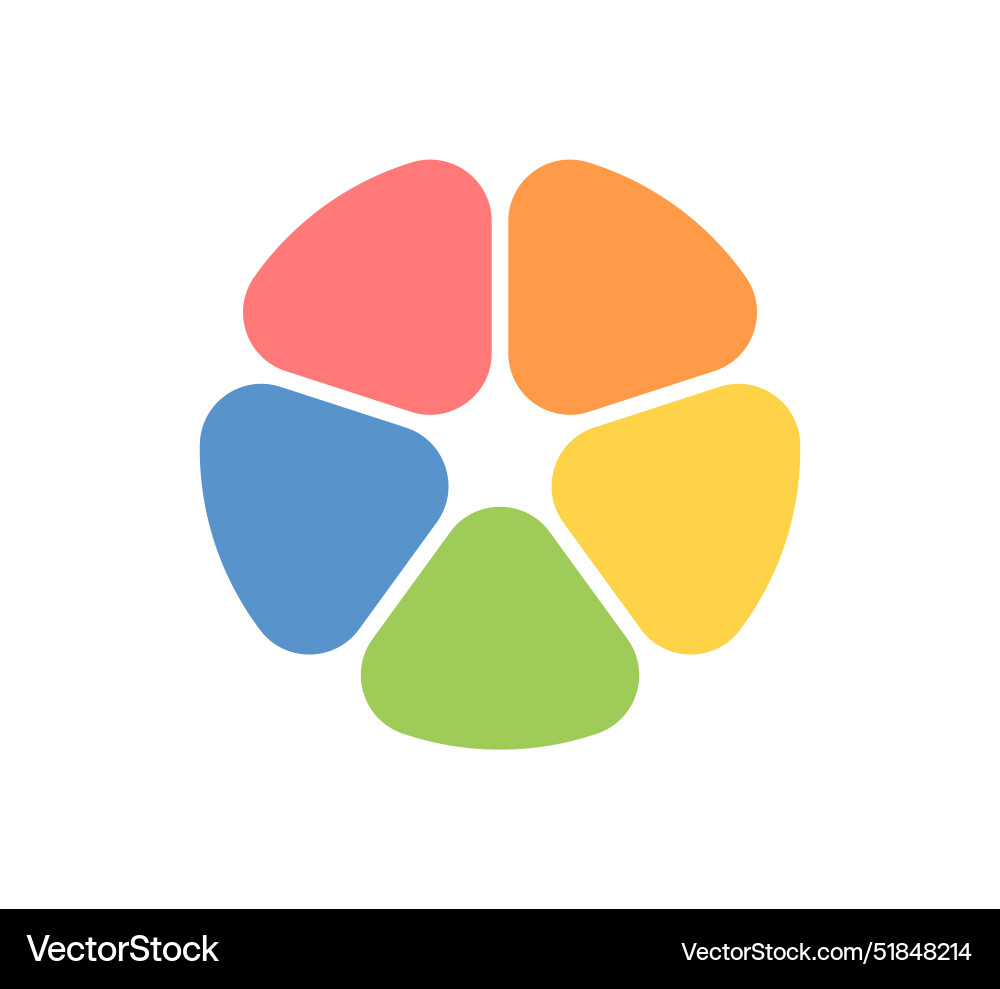 VectorStock

VectorStock.com/51848214