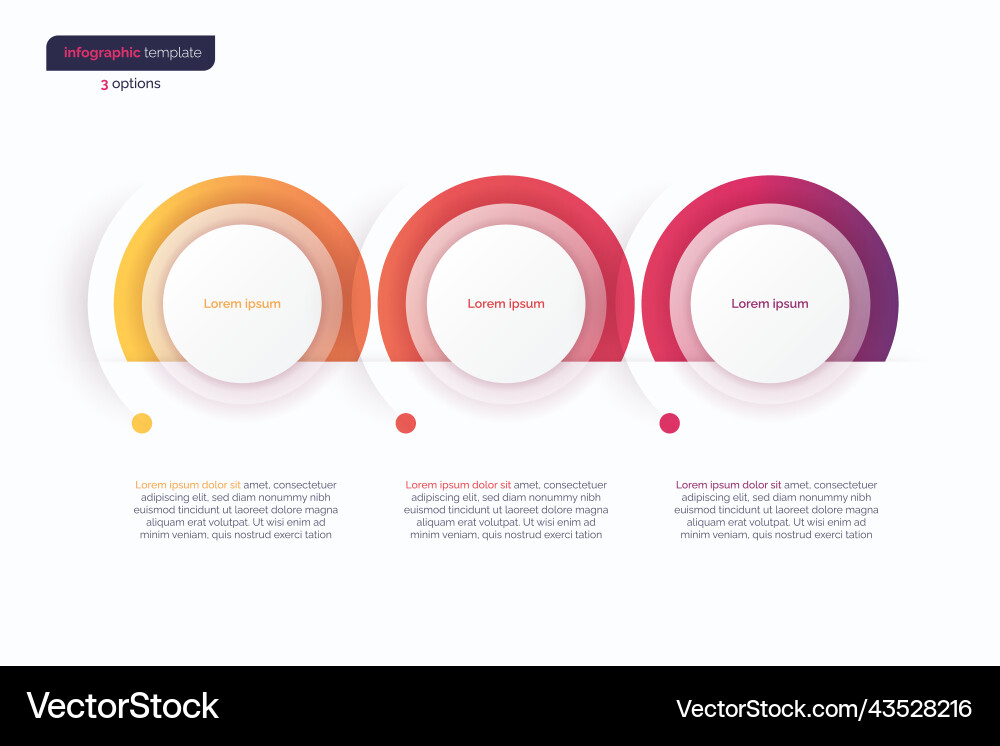 infographic template

3 options

Lorem ipsum

Lorem ipsum

Lorem ipsum

Lorem ipsum dolor sit amet, consectetuer adipiscing elit, sed diam nonummy nibh euismod tincidunt ut laoreet dolore magna aliquam erat volutpat. Ut wisi enim ad minim veniam, quis nostrud exerci tation

Lorem ipsum dolor sit amet, consectetuer adipiscing elit, sed diam nonummy nibh euismod tincidunt ut laoreet dolore magna aliquam erat volutpat. Ut wisi enim ad minim veniam, quis nostrud exerci tation

Lorem ipsum dolor sit amet, consectetuer adipiscing elit, sed diam nonummy nibh euismod tincidunt ut laoreet dolore magna aliquam erat volutpat. Ut wisi enim ad minim veniam, quis nostrud exerci tation

VectorStock

VectorStock.com/43528216