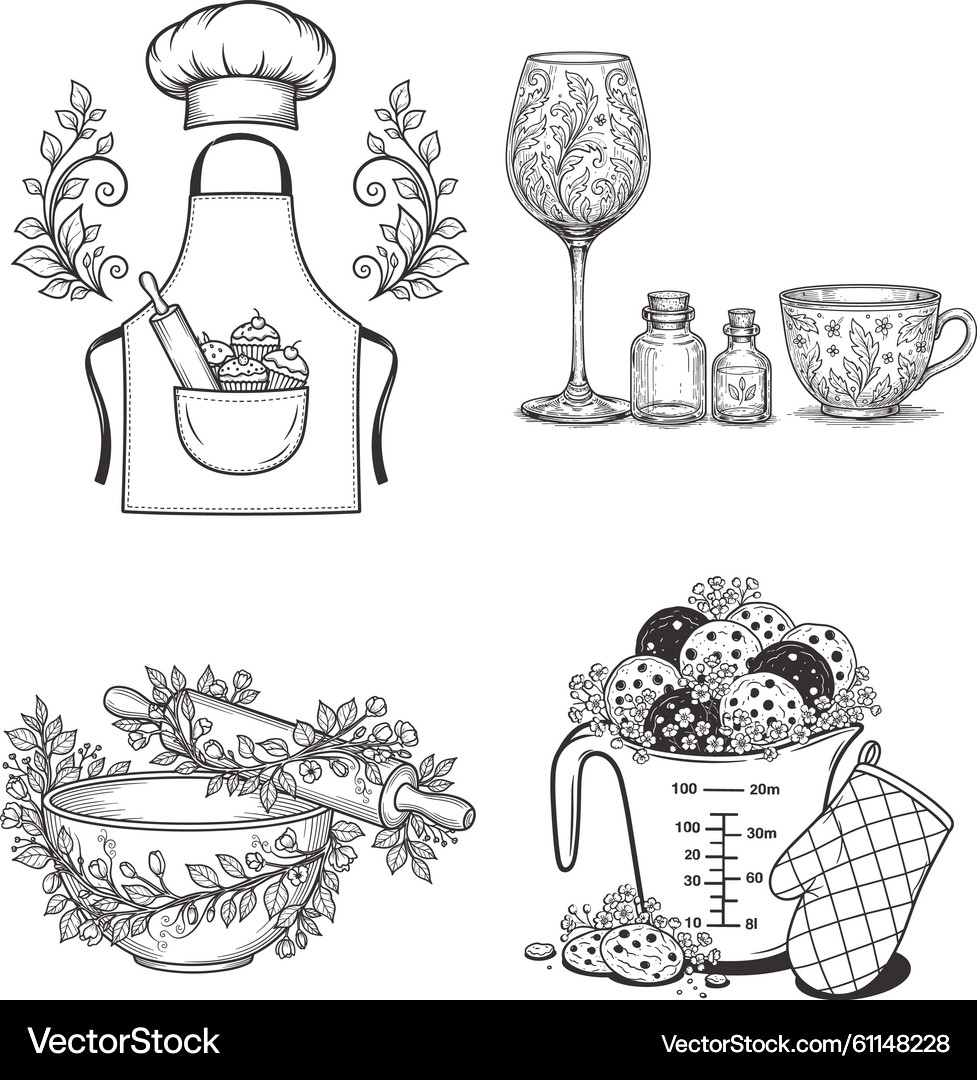 100 20m
100 30m
20
30 60
10 8l

VectorStock®
VectorStock.com/61148228