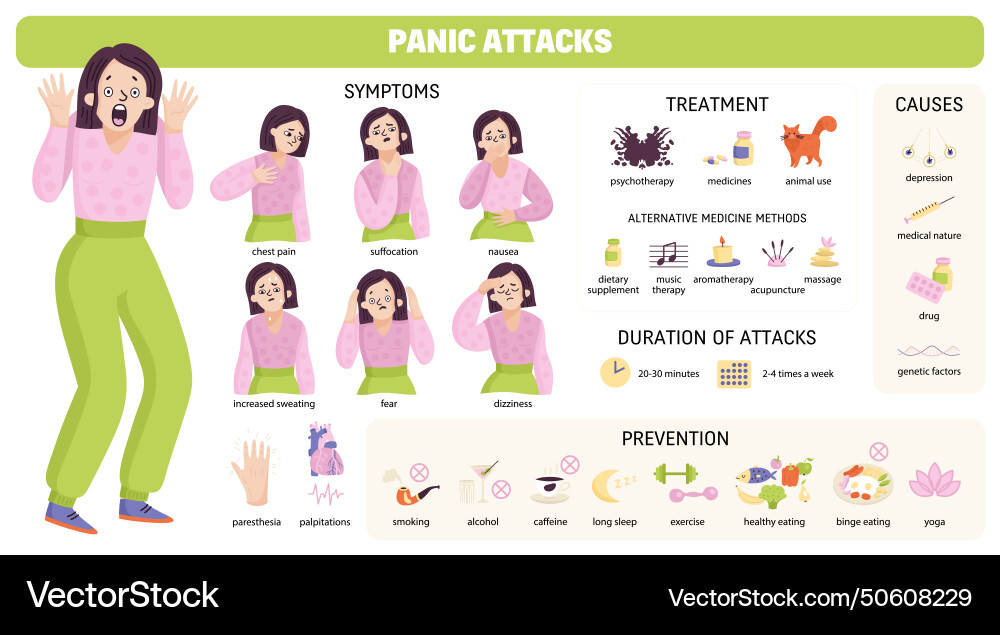 PANIC ATTACKS

SYMPTOMS

chest pain

suffocation

nausea

increased sweating

fear

dizziness

paresthesia

palpitations

TREATMENT

psychotherapy

medicines

animal use

ALTERNATIVE MEDICINE METHODS

dietary supplement

music therapy

aromatherapy

acupuncture

massage

DURATION OF ATTACKS

20-30 minutes

2-4 times a week

CAUSES

depression

medical nature

drug

genetic factors

PREVENTION

smoking

alcohol

caffeine

long sleep

exercise

healthy eating

binge eating

yoga

VectorStock

VectorStock.com/50608229