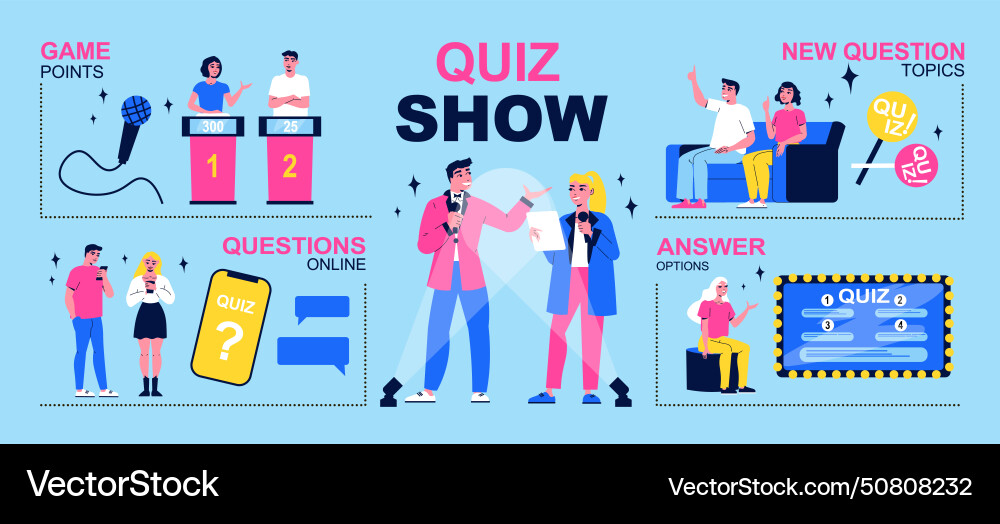 GAME
POINTS

300
25
1
2

QUIZ
SHOW

NEW QUESTION
TOPICS

QUIZ!
QUIZ!

QUESTIONS
ONLINE

QUIZ
?

ANSWER
OPTIONS

QUIZ
1
2
3
4

VectorStock
VectorStock.com/50808232