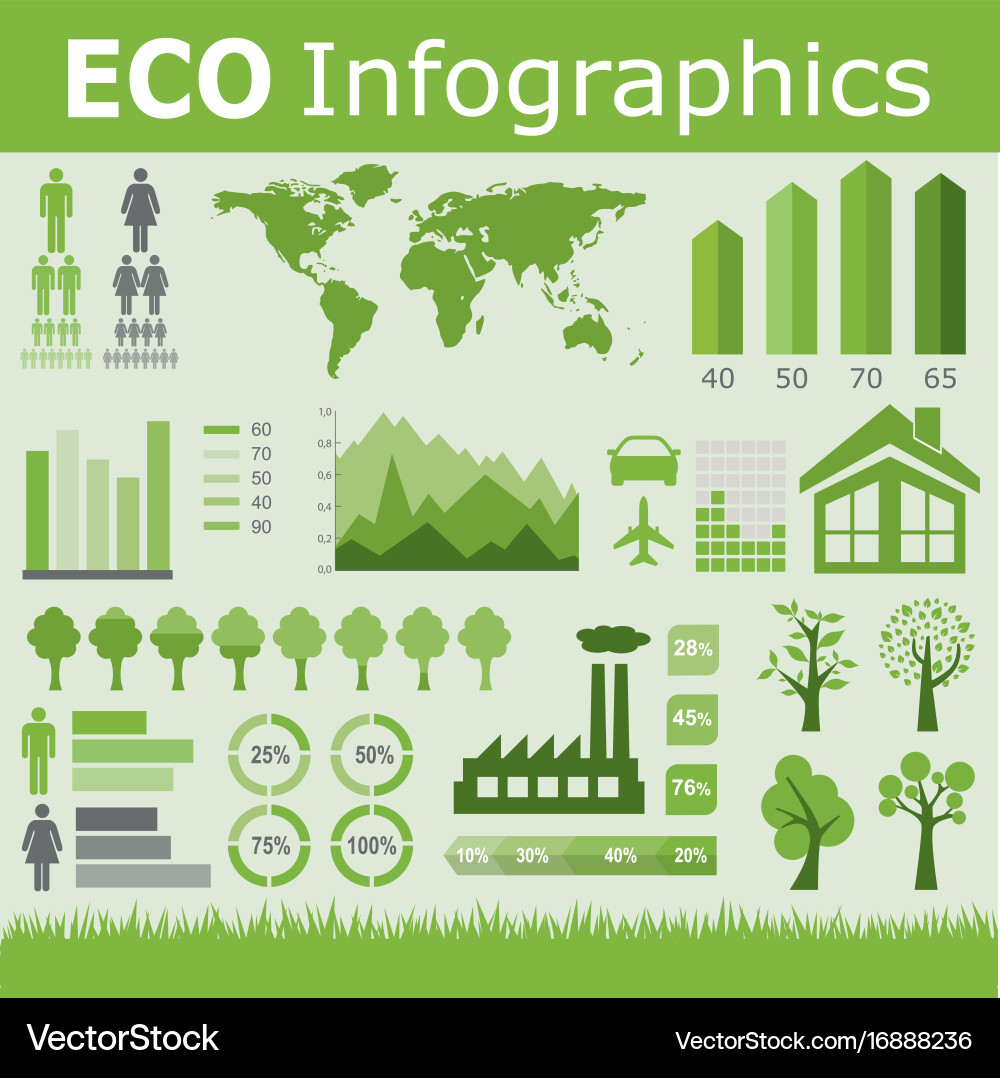 ECO Infographics

40 50 70 65

60
70
50
40
90

1,0
0,8
0,6
0,4
0,2
0,0

28%
45%
76%

25% 50%
75% 100%

10% 30% 40% 20%

VectorStock®

VectorStock.com/16888236