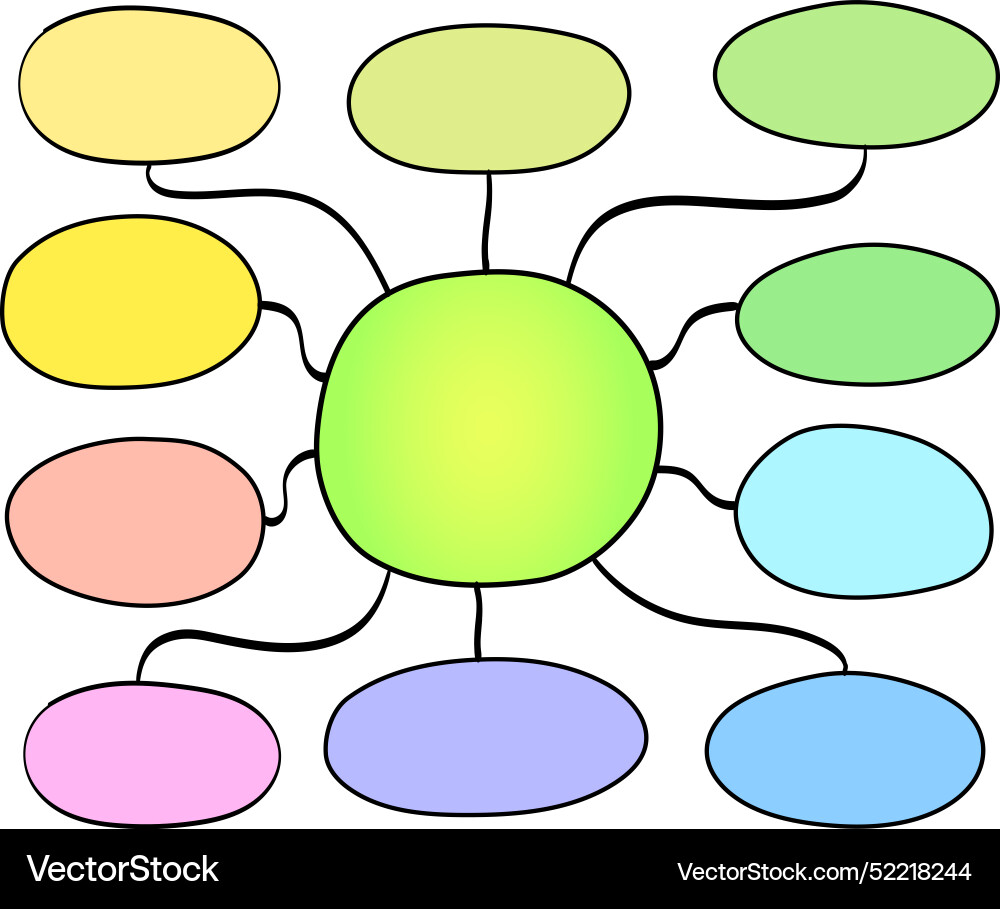 VectorStock

VectorStock.com/52218244