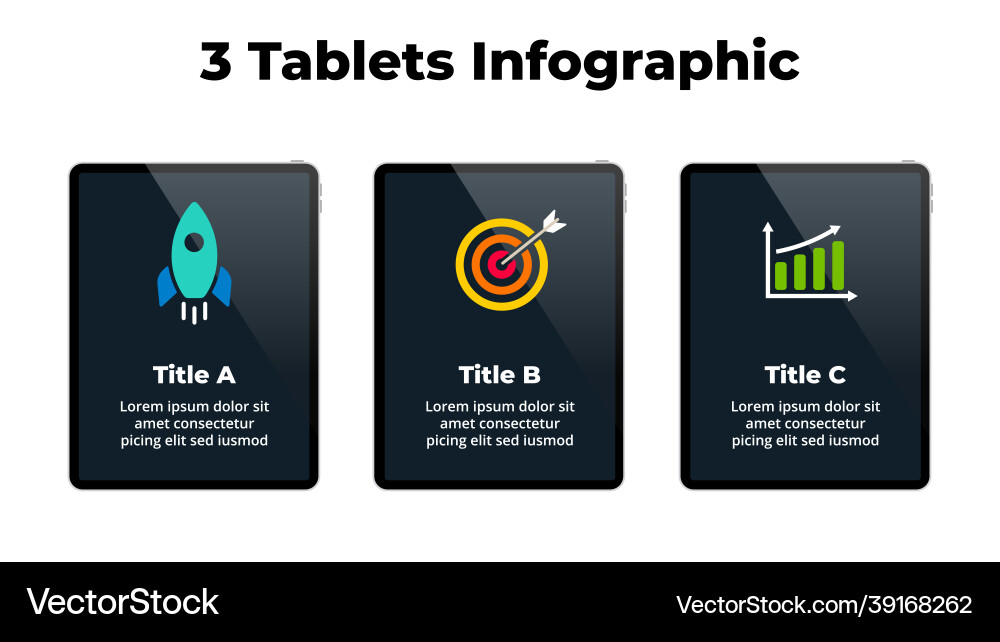 3 Tablets Infographic

Title A

Lorem ipsum dolor sit amet consectetur picing elit sed iusmod

Title B

Lorem ipsum dolor sit amet consectetur picing elit sed iusmod

Title C

Lorem ipsum dolor sit amet consectetur picing elit sed iusmod

VectorStock

VectorStock.com/39168262