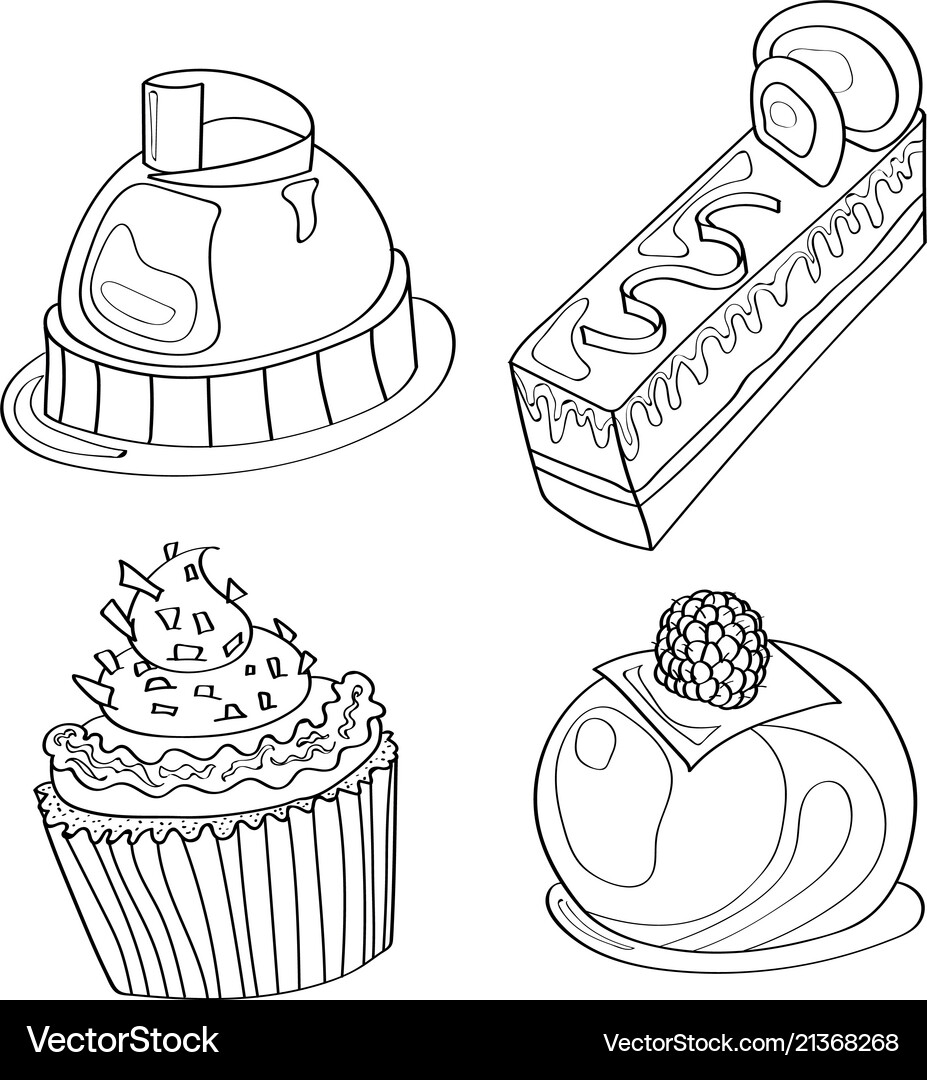 VectorStock®

VectorStock.com/21368268