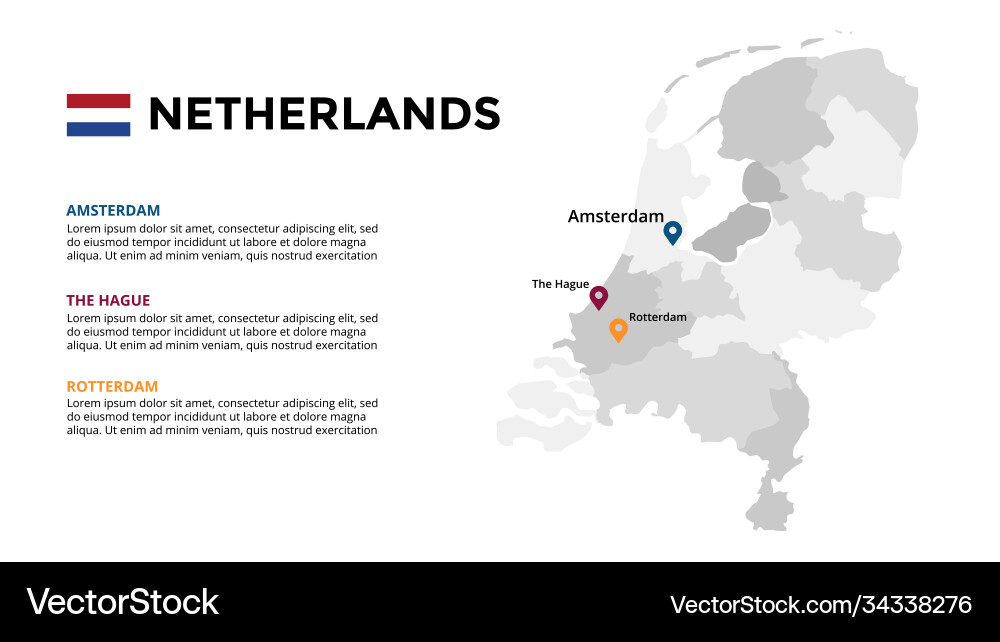 NETHERLANDS

AMSTERDAM
Lorem ipsum dolor sit amet, consectetur adipiscing elit, sed do eiusmod tempor incididunt ut labore et dolore magna aliqua. Ut enim ad minim veniam, quis nostrud exercitation

THE HAGUE
Lorem ipsum dolor sit amet, consectetur adipiscing elit, sed do eiusmod tempor incididunt ut labore et dolore magna aliqua. Ut enim ad minim veniam, quis nostrud exercitation

ROTTERDAM
Lorem ipsum dolor sit amet, consectetur adipiscing elit, sed do eiusmod tempor incididunt ut labore et dolore magna aliqua. Ut enim ad minim veniam, quis nostrud exercitation

Amsterdam
The Hague
Rotterdam

VectorStock
VectorStock.com/34338276