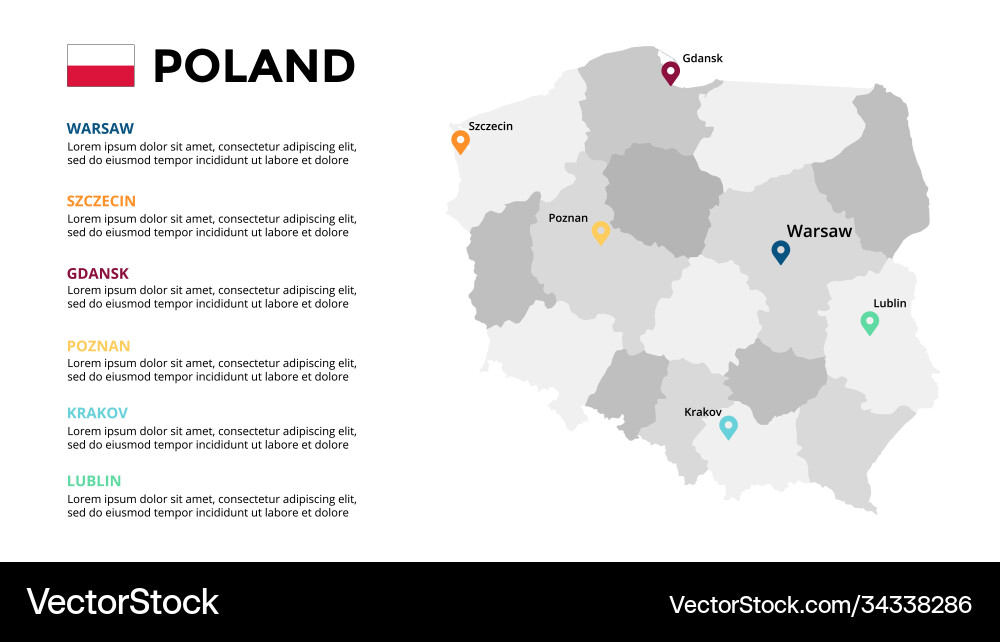 POLAND

WARSAW
Lorem ipsum dolor sit amet, consectetur adipiscing elit, sed do eiusmod tempor incididunt ut labore et dolore

SZCZECIN
Lorem ipsum dolor sit amet, consectetur adipiscing elit, sed do eiusmod tempor incididunt ut labore et dolore

GDANSK
Lorem ipsum dolor sit amet, consectetur adipiscing elit, sed do eiusmod tempor incididunt ut labore et dolore

POZNAN
Lorem ipsum dolor sit amet, consectetur adipiscing elit, sed do eiusmod tempor incididunt ut labore et dolore

KRAKOV
Lorem ipsum dolor sit amet, consectetur adipiscing elit, sed do eiusmod tempor incididunt ut labore et dolore

LUBLIN
Lorem ipsum dolor sit amet, consectetur adipiscing elit, sed do eiusmod tempor incididunt ut labore et dolore

Gdansk
Szczecin
Poznan
Warsaw
Lublin
Krakov

VectorStock
VectorStock.com/34338286