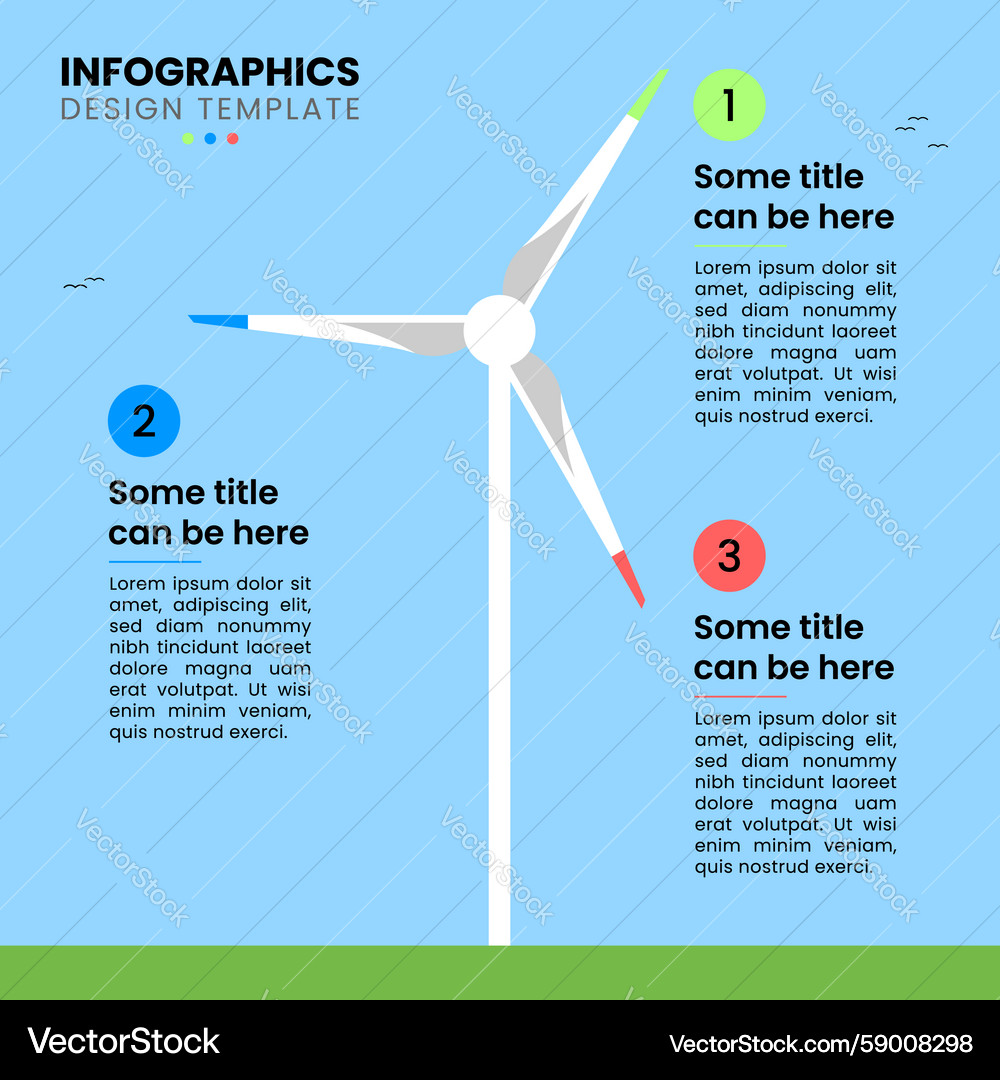 INFOGRAPHICS
DESIGN TEMPLATE

1

Some title can be here

Lorem ipsum dolor sit amet, adipiscing elit, sed diam nonummy nibh tincidunt laoreet dolore magna uam erat volutpat. Ut wisi enim minim veniam, quis nostrud exerci.

2

Some title can be here

Lorem ipsum dolor sit amet, adipiscing elit, sed diam nonummy nibh tincidunt laoreet dolore magna uam erat volutpat. Ut wisi enim minim veniam, quis nostrud exerci.

3

Some title can be here

Lorem ipsum dolor sit amet, adipiscing elit, sed diam nonummy nibh tincidunt laoreet dolore magna uam erat volutpat. Ut wisi enim minim veniam, quis nostrud exerci.

VectorStock

VectorStock.com/59008298