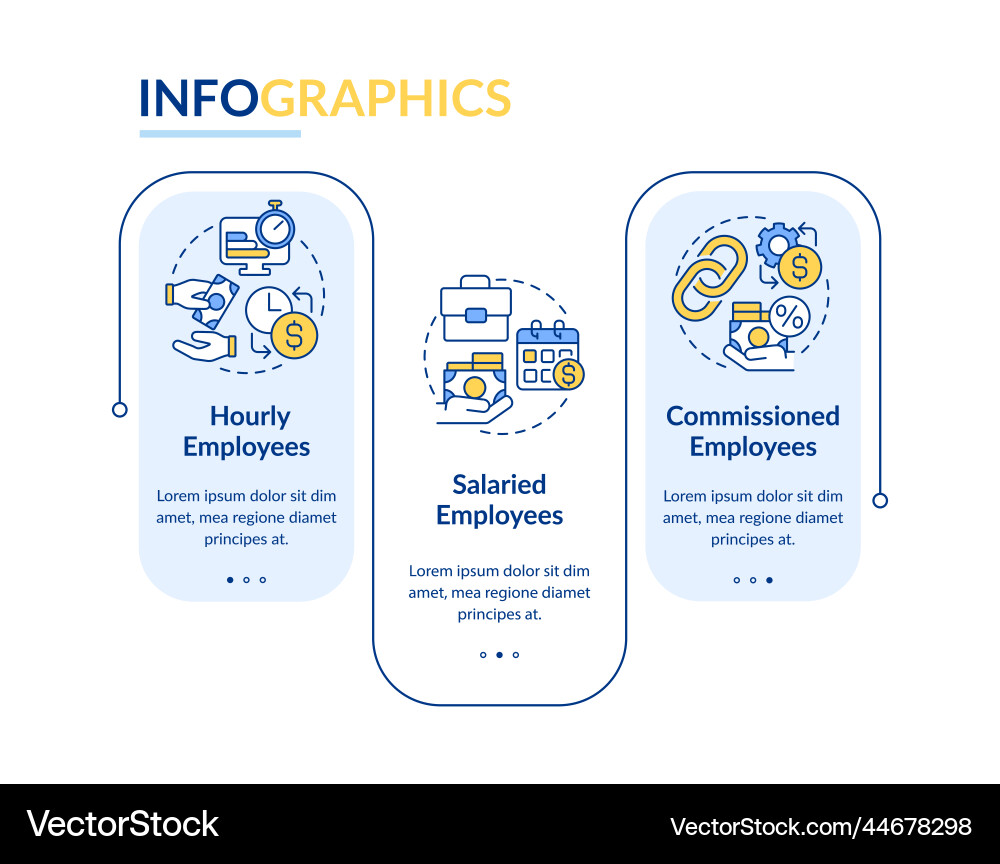 INFOGRAPHICS

Hourly Employees

Lorem ipsum dolor sit dim amet, mea regione diamet principes at.

Salaried Employees

Lorem ipsum dolor sit dim amet, mea regione diamet principes at.

Commissioned Employees

Lorem ipsum dolor sit dim amet, mea regione diamet principes at.

VectorStock

VectorStock.com/44678298