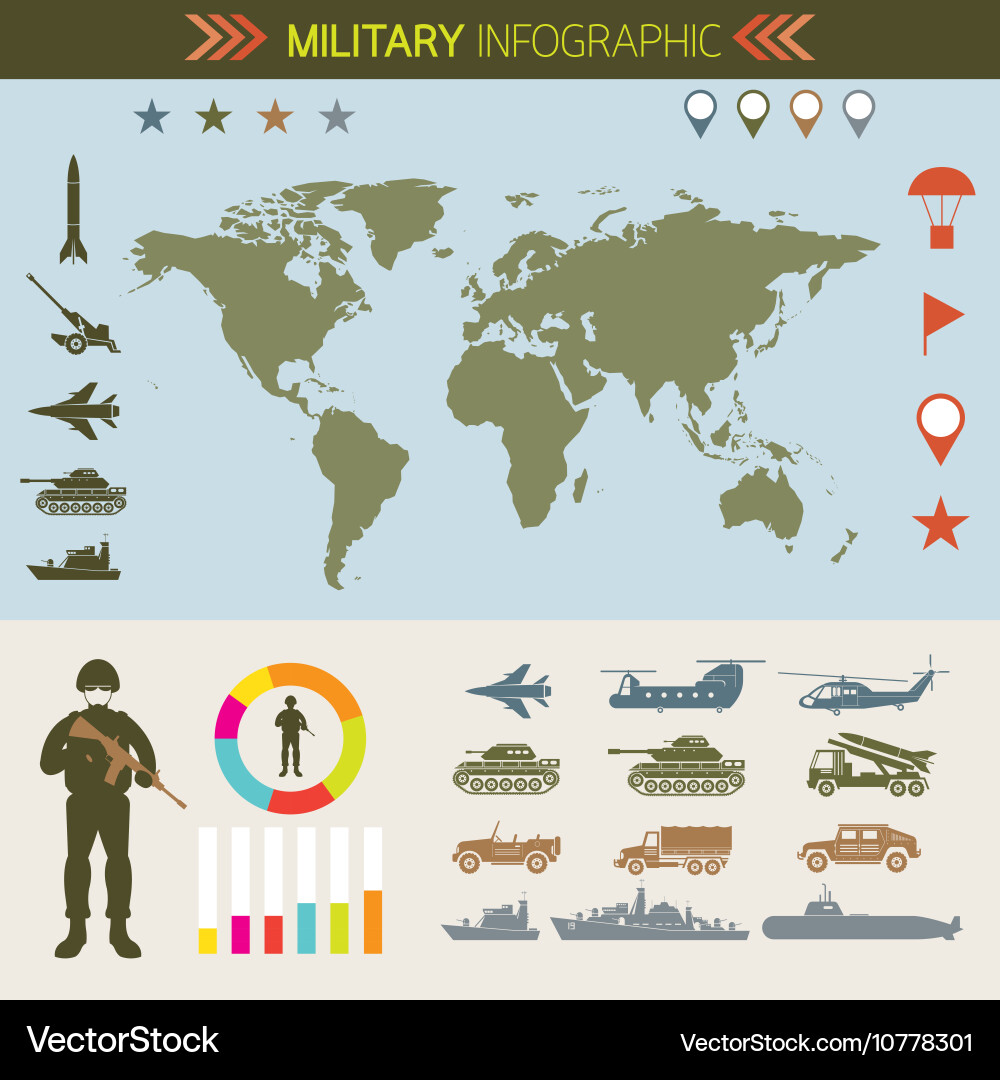 MILITARY INFOGRAPHIC

VectorStock

VectorStock.com/10778301