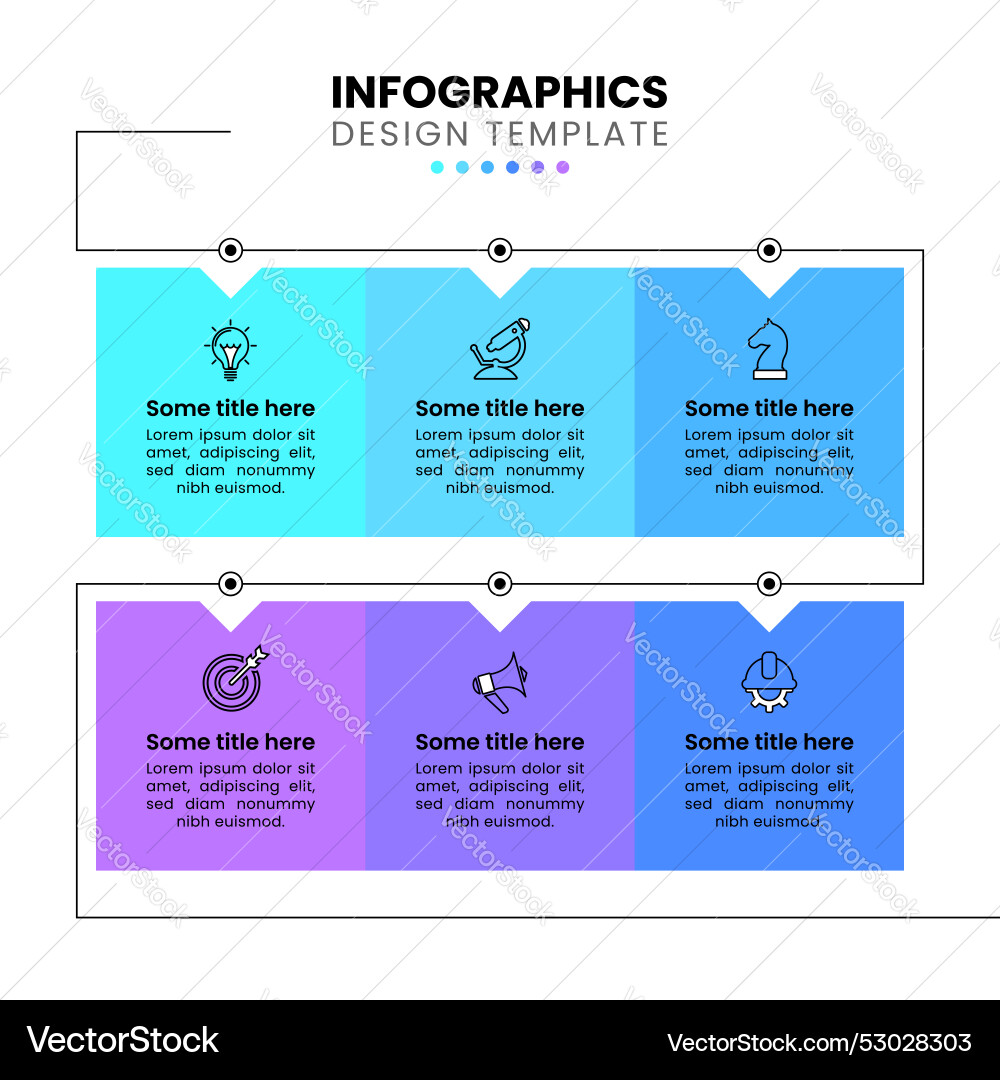 INFOGRAPHICS
DESIGN TEMPLATE

Some title here
Lorem ipsum dolor sit amet, adipiscing elit, sed diam nonummy nibh euismod.

Some title here
Lorem ipsum dolor sit amet, adipiscing elit, sed diam nonummy nibh euismod.

Some title here
Lorem ipsum dolor sit amet, adipiscing elit, sed diam nonummy nibh euismod.

Some title here
Lorem ipsum dolor sit amet, adipiscing elit, sed diam nonummy nibh euismod.

Some title here
Lorem ipsum dolor sit amet, adipiscing elit, sed diam nonummy nibh euismod.

Some title here
Lorem ipsum dolor sit amet, adipiscing elit, sed diam nonummy nibh euismod.

VectorStock
VectorStock.com/53028303