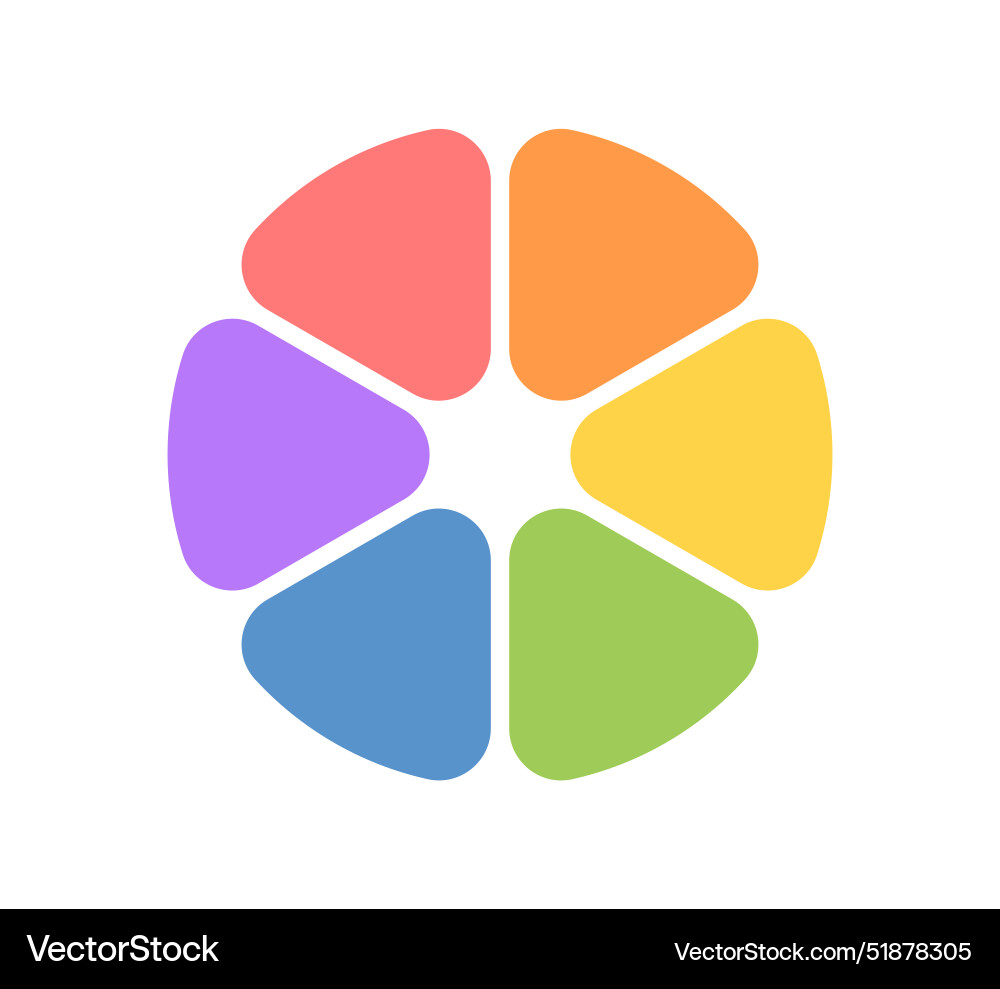 VectorStock

VectorStock.com/51878305