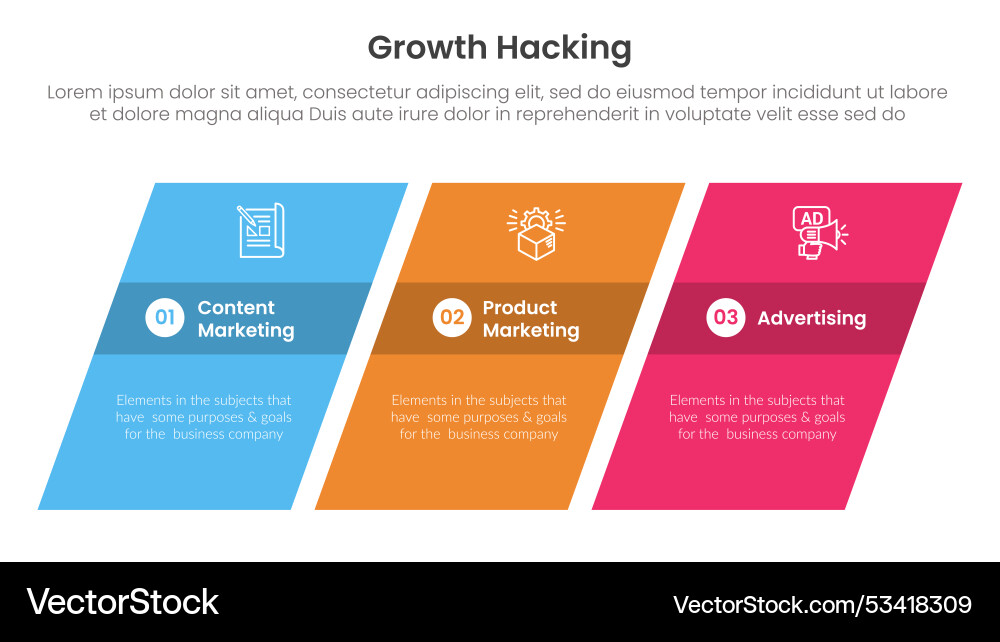 Growth Hacking

Lorem ipsum dolor sit amet, consectetur adipiscing elit, sed do eiusmod tempor incididunt ut labore et dolore magna aliqua Duis aute irure dolor in reprehenderit in voluptate velit esse sed do

01 Content Marketing

Elements in the subjects that have some purposes & goals for the business company

02 Product Marketing

Elements in the subjects that have some purposes & goals for the business company

AD

03 Advertising

Elements in the subjects that have some purposes & goals for the business company

VectorStock

VectorStock.com/53418309