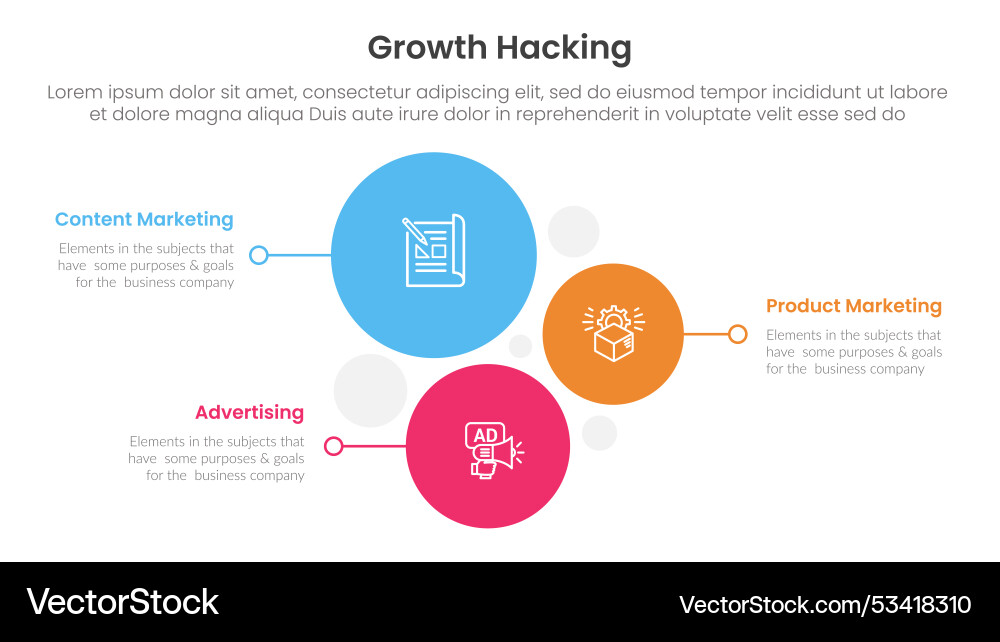 Growth Hacking

Lorem ipsum dolor sit amet, consectetur adipiscing elit, sed do eiusmod tempor incididunt ut labore et dolore magna aliqua Duis aute irure dolor in reprehenderit in voluptate velit esse sed do

Content Marketing

Elements in the subjects that have some purposes & goals for the business company

Product Marketing

Elements in the subjects that have some purposes & goals for the business company

Advertising

Elements in the subjects that have some purposes & goals for the business company

AD

VectorStock

VectorStock.com/53418310