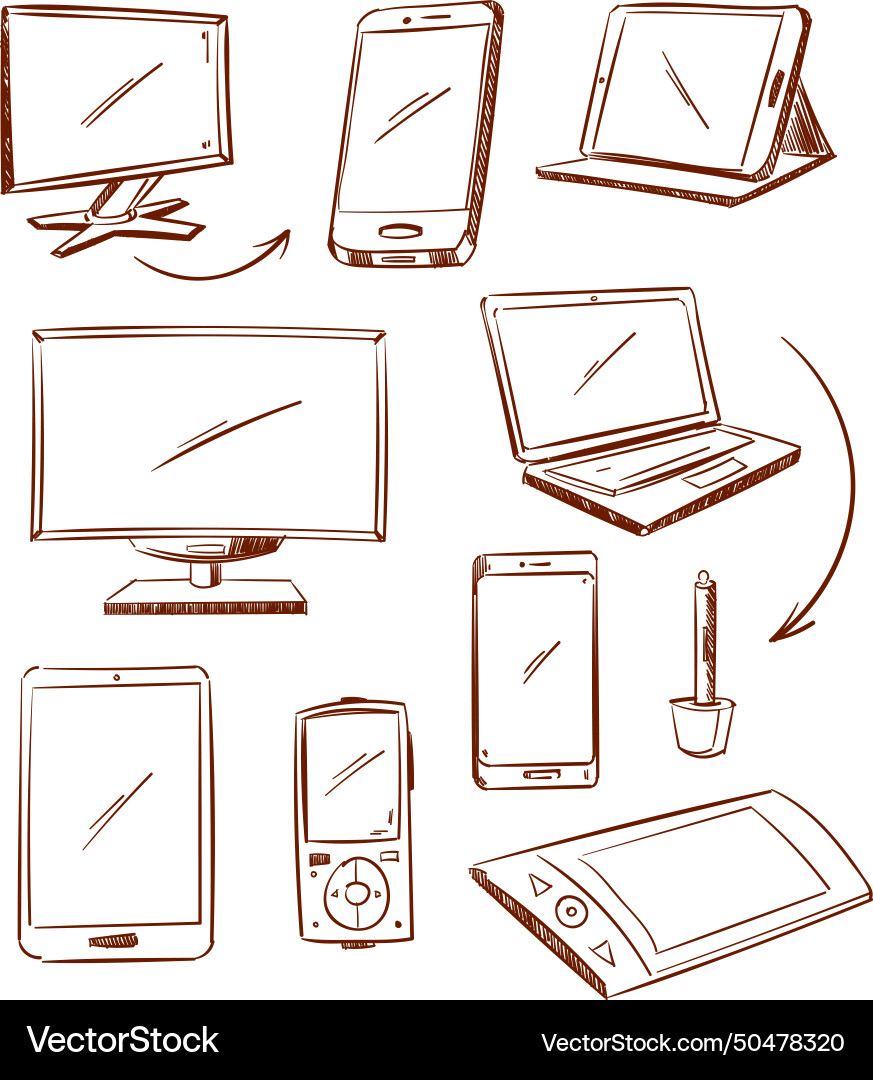 VectorStock

VectorStock.com/50478320