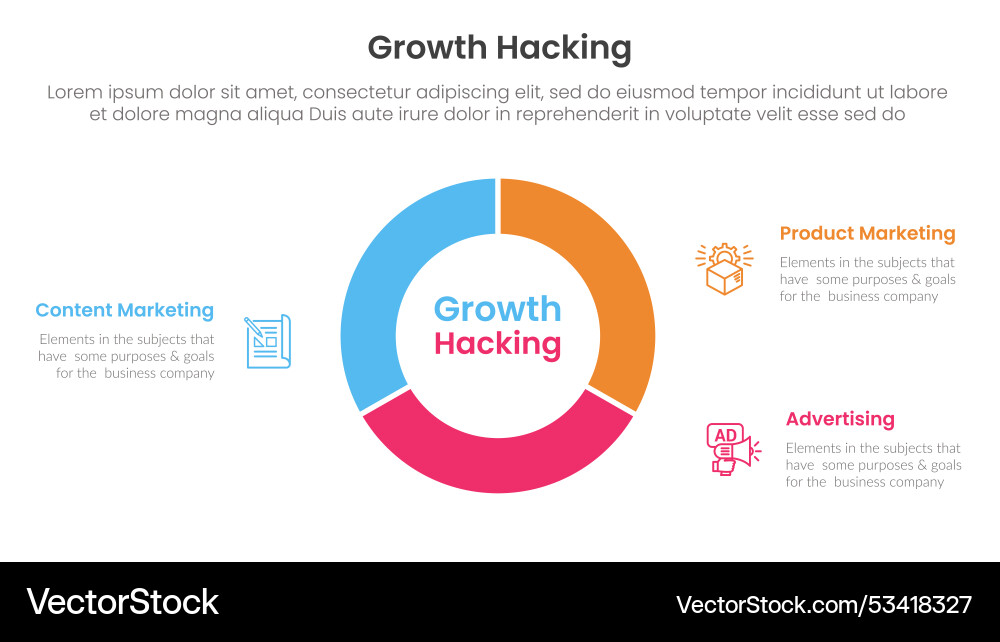 Growth Hacking

Lorem ipsum dolor sit amet, consectetur adipiscing elit, sed do eiusmod tempor incididunt ut labore et dolore magna aliqua Duis aute irure dolor in reprehenderit in voluptate velit esse sed do

Content Marketing

Elements in the subjects that have some purposes & goals for the business company

Growth Hacking

Product Marketing

Elements in the subjects that have some purposes & goals for the business company

AD

Advertising

Elements in the subjects that have some purposes & goals for the business company

VectorStock

VectorStock.com/53418327