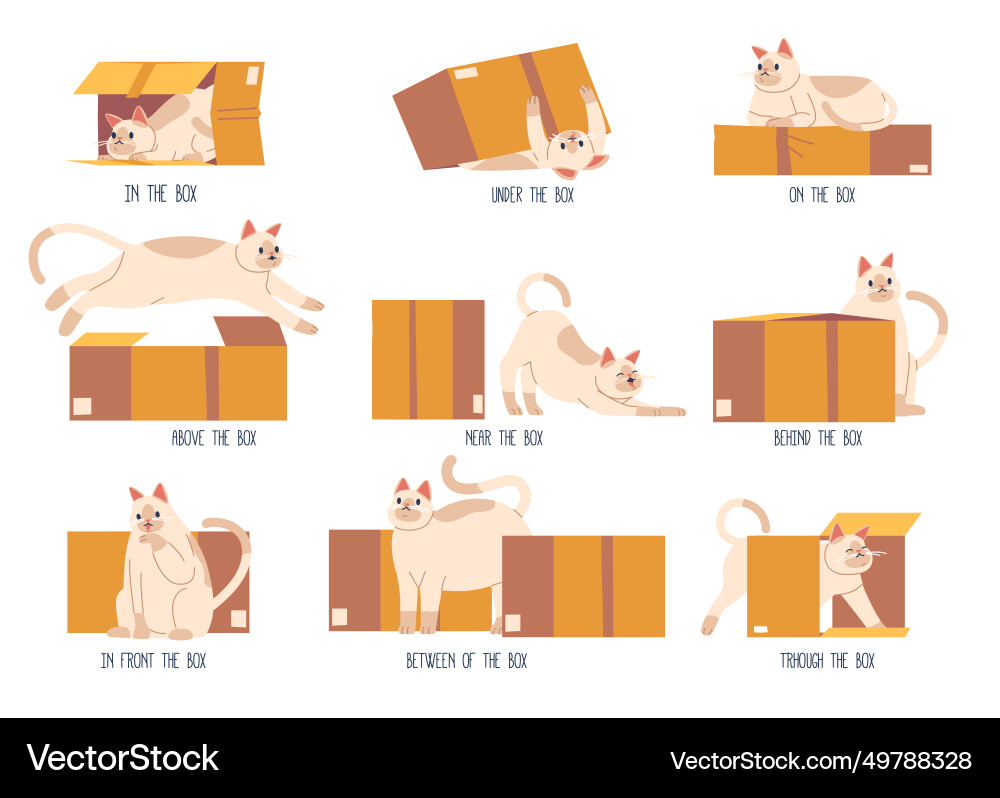 IN THE BOX

UNDER THE BOX

ON THE BOX

ABOVE THE BOX

NEAR THE BOX

BEHIND THE BOX

IN FRONT THE BOX

BETWEEN OF THE BOX

TRHOUGH THE BOX

VectorStock

VectorStock.com/49788328