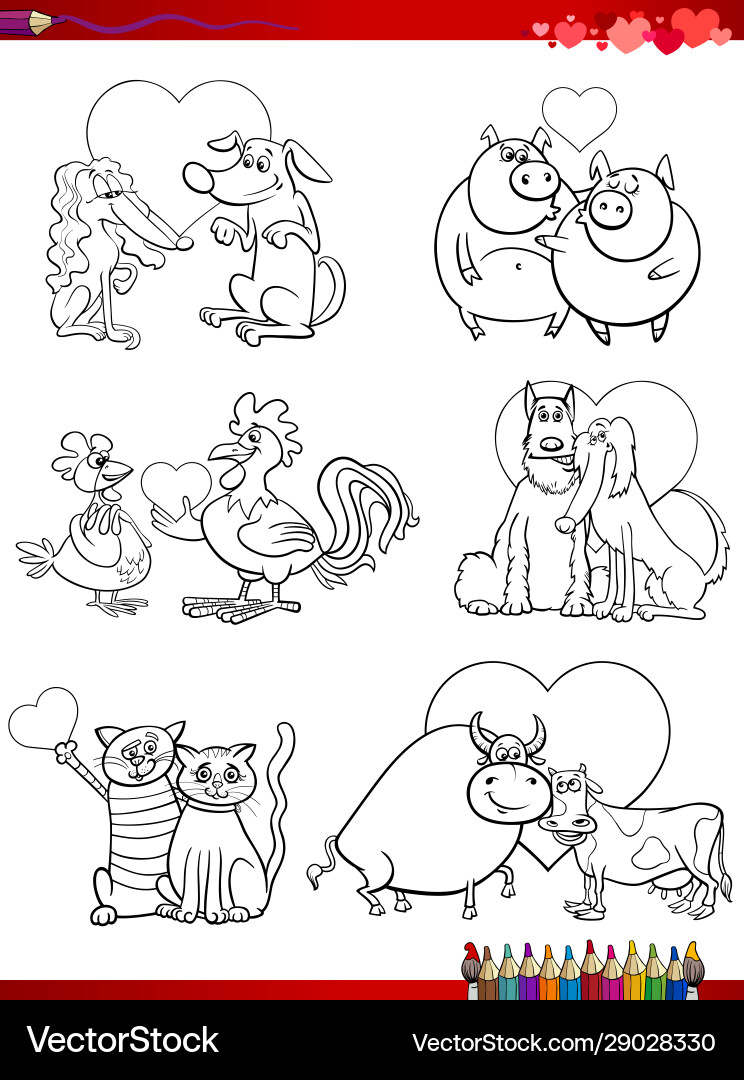 VectorStock

VectorStock.com/29028330