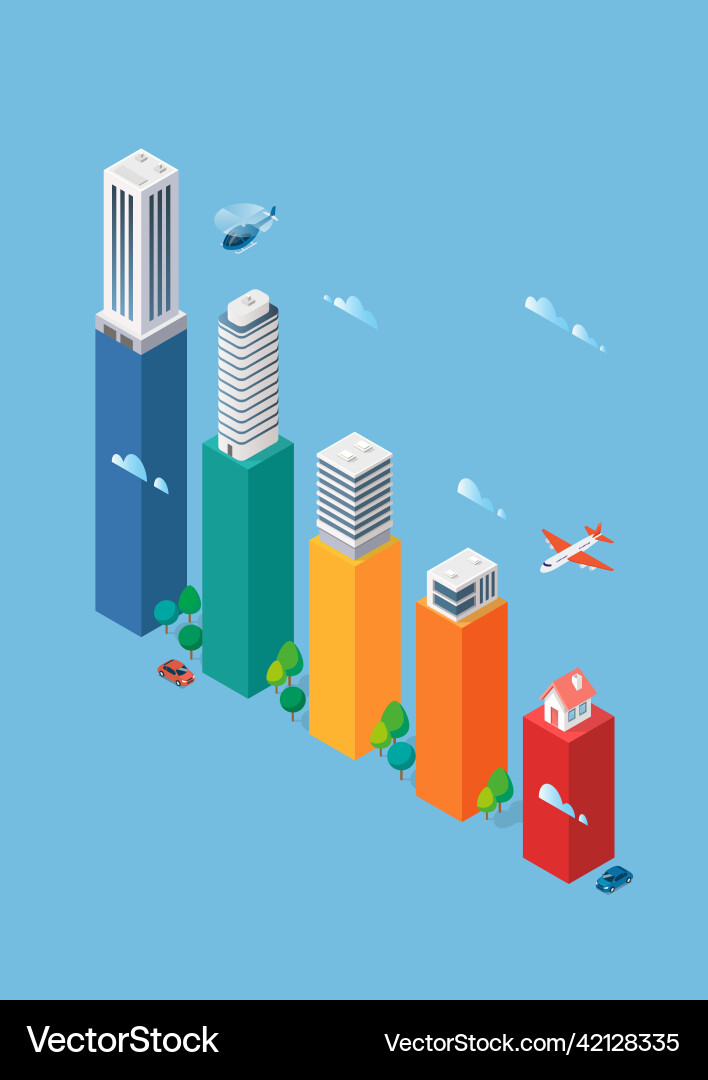 VectorStock

VectorStock.com/42128335