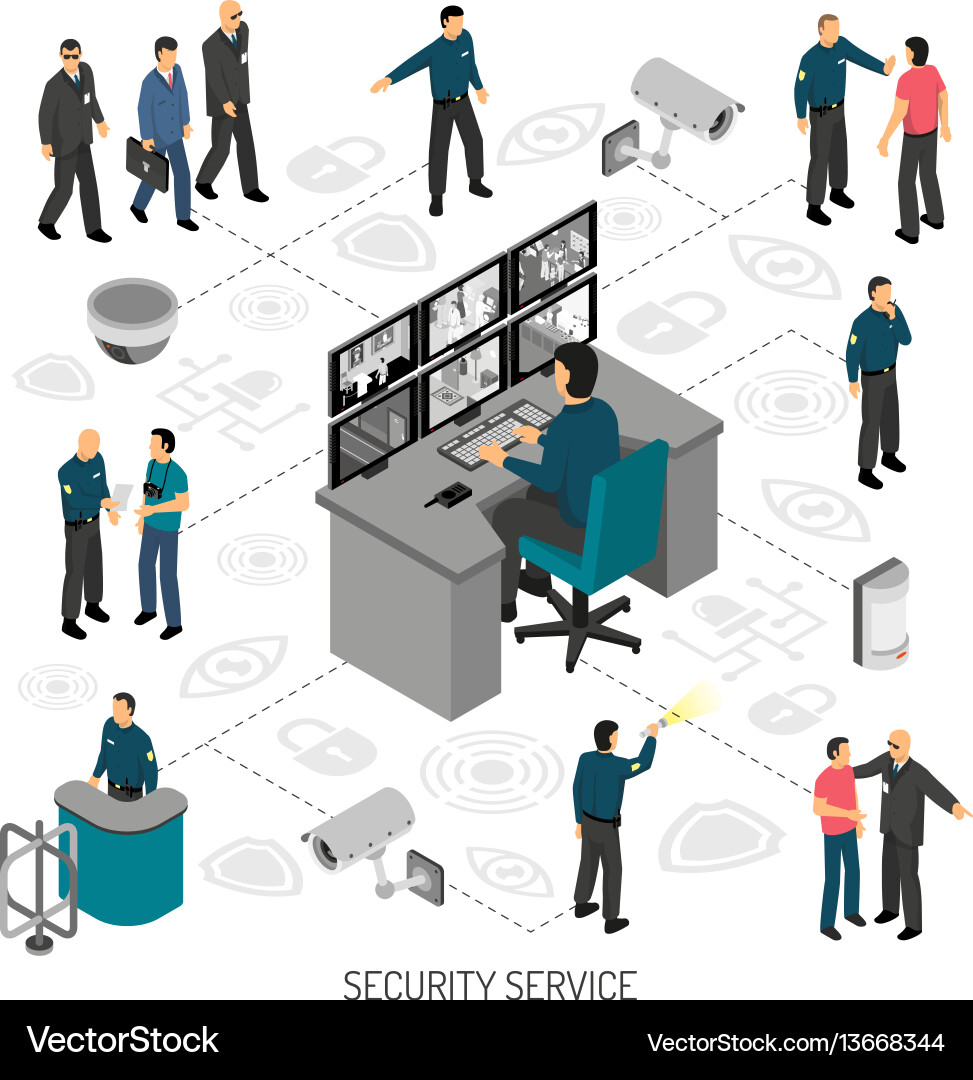 SECURITY SERVICE

VectorStock

VectorStock.com/13668344