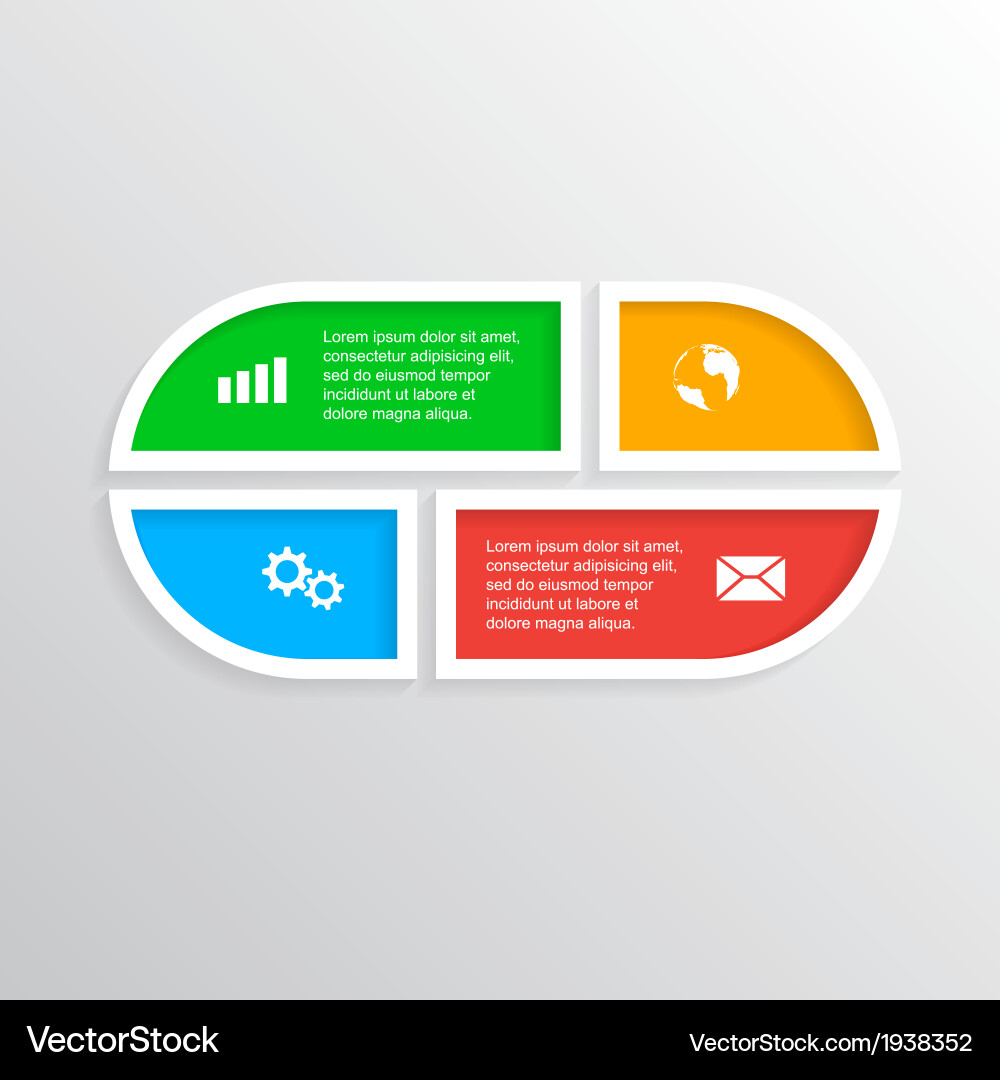 Lorem ipsum dolor sit amet, consectetur adipisicing elit, sed do eiusmod tempor incididunt ut labore et dolore magna aliqua.

Lorem ipsum dolor sit amet, consectetur adipisicing elit, sed do eiusmod tempor incididunt ut labore et dolore magna aliqua.

VectorStock

VectorStock.com/1938352