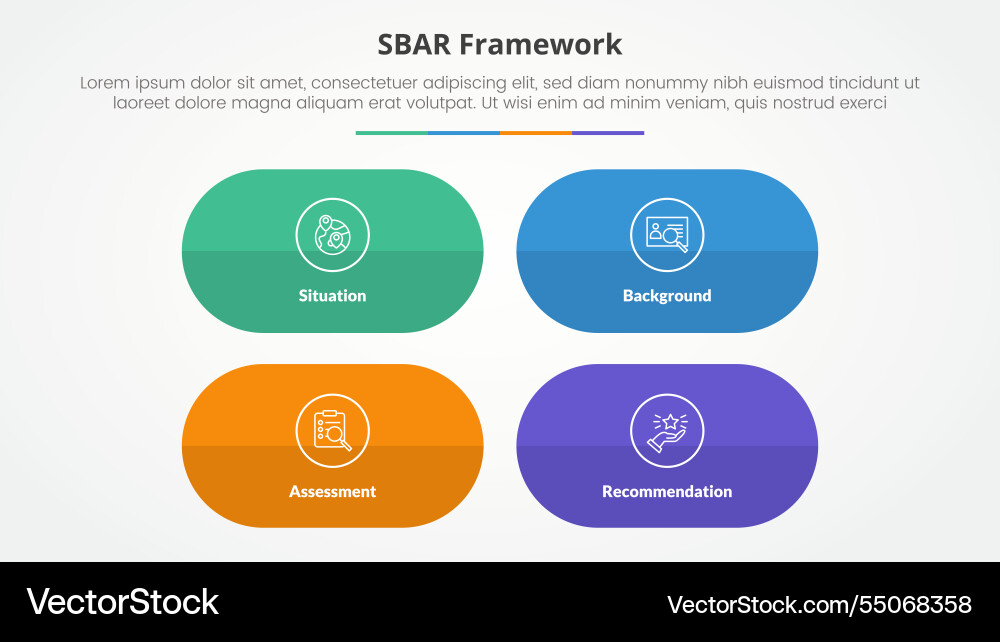 SBAR Framework

Lorem ipsum dolor sit amet, consectetuer adipiscing elit, sed diam nonummy nibh euismod tincidunt ut laoreet dolore magna aliquam erat volutpat. Ut wisi enim ad minim veniam, quis nostrud exerci

Situation

Background

Assessment

Recommendation

VectorStock

VectorStock.com/55068358