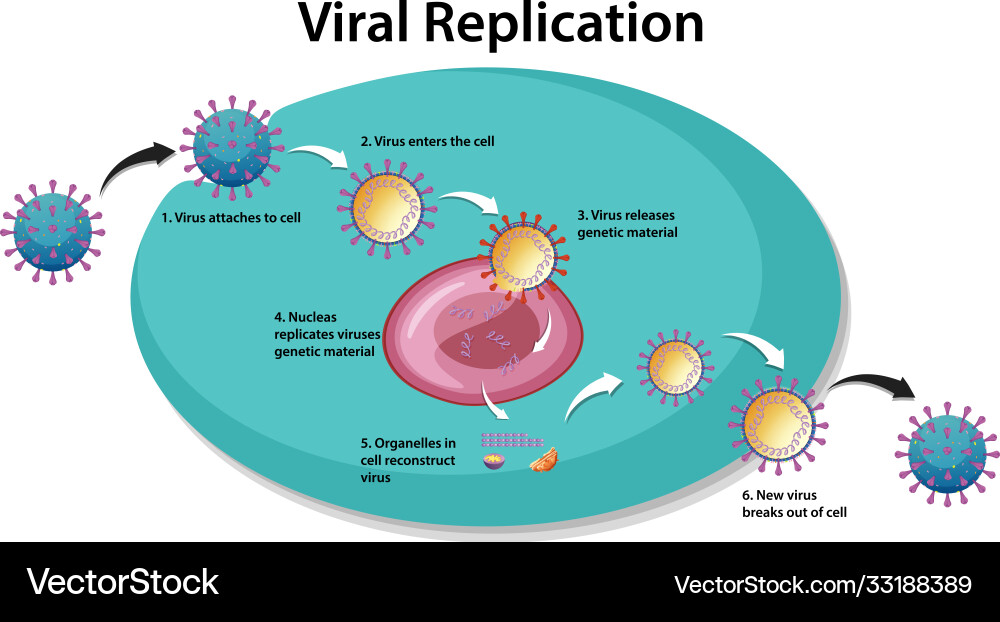 Viral Replication

1. Virus attaches to cell

2. Virus enters the cell

3. Virus releases genetic material

4. Nucleas replicates viruses genetic material

5. Organelles in cell reconstruct virus

6. New virus breaks out of cell

VectorStock

VectorStock.com/33188389