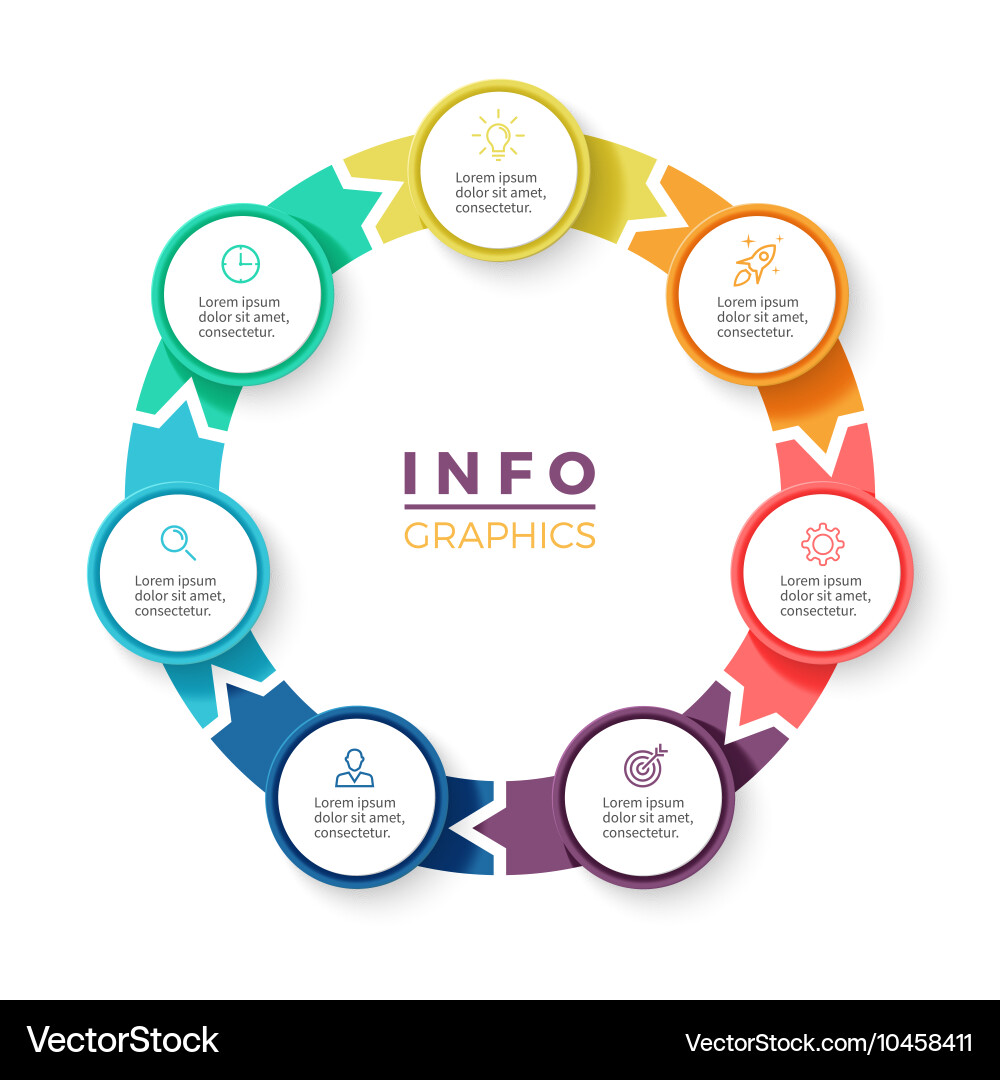 Lorem ipsum dolor sit amet, consectetur.

Lorem ipsum dolor sit amet, consectetur.

Lorem ipsum dolor sit amet, consectetur.

Lorem ipsum dolor sit amet, consectetur.

Lorem ipsum dolor sit amet, consectetur.

Lorem ipsum dolor sit amet, consectetur.

Lorem ipsum dolor sit amet, consectetur.

INFO
GRAPHICS

VectorStock

VectorStock.com/10458411