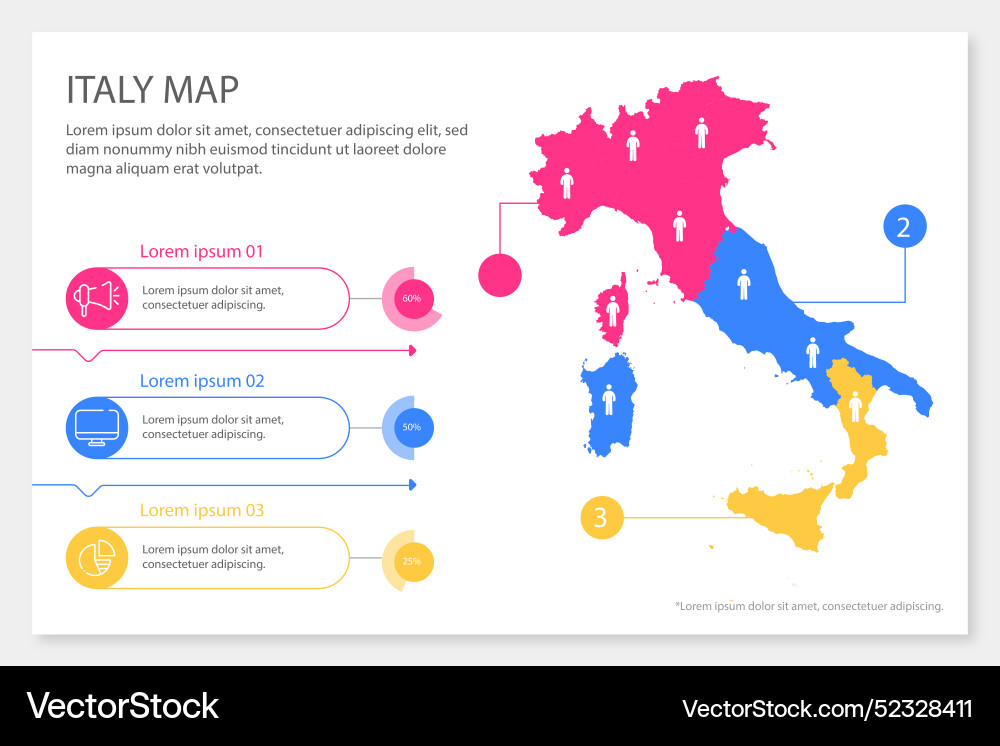 ITALY MAP

Lorem ipsum dolor sit amet, consectetuer adipiscing elit, sed diam nonummy nibh euismod tincidunt ut laoreet dolore magna aliquam erat volutpat.

Lorem ipsum 01

Lorem ipsum dolor sit amet, consectetuer adipiscing.

60%

Lorem ipsum 02

Lorem ipsum dolor sit amet, consectetuer adipiscing.

50%

Lorem ipsum 03

Lorem ipsum dolor sit amet, consectetuer adipiscing.

25%

2

3

*Lorem ipsum dolor sit amet, consectetuer adipiscing.

VectorStock

VectorStock.com/52328411