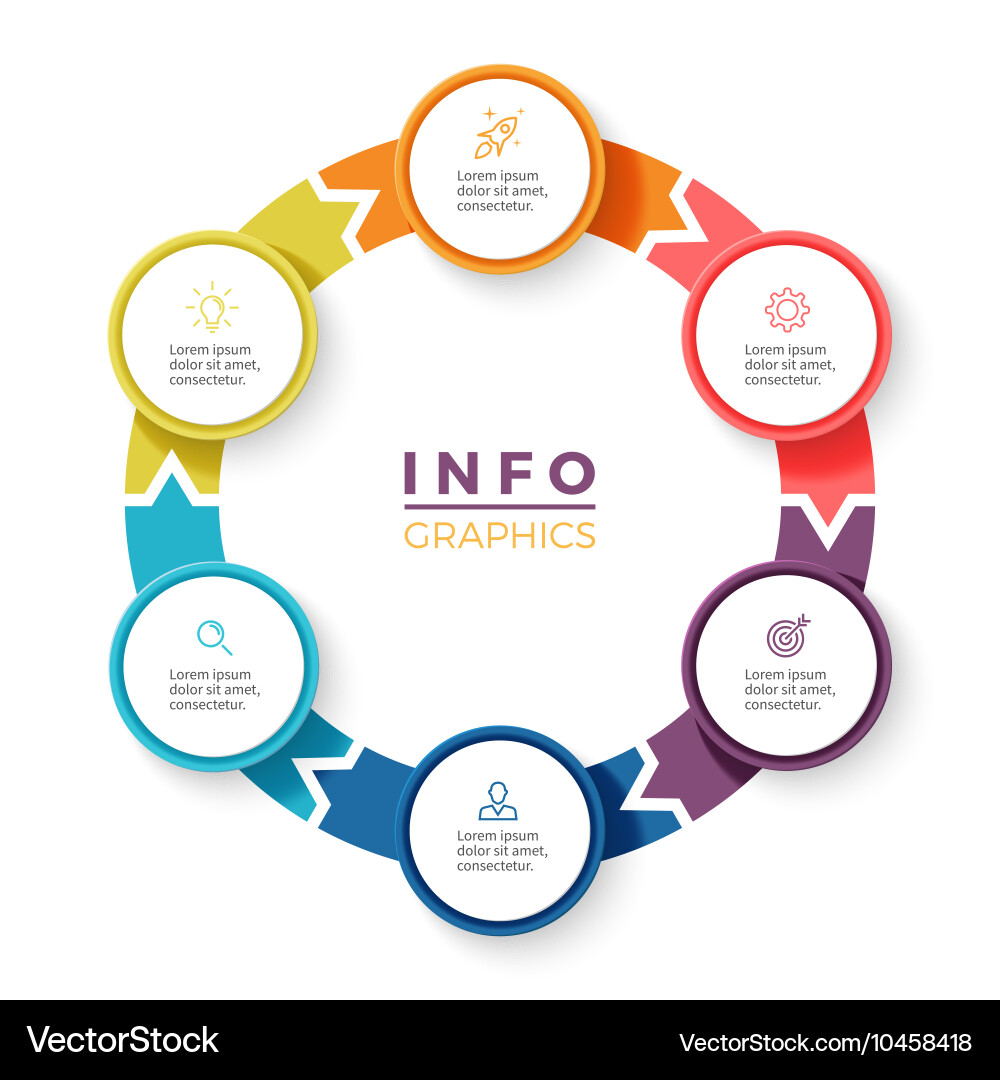 Lorem ipsum dolor sit amet, consectetur.

Lorem ipsum dolor sit amet, consectetur.

Lorem ipsum dolor sit amet, consectetur.

INFO
GRAPHICS

Lorem ipsum dolor sit amet, consectetur.

Lorem ipsum dolor sit amet, consectetur.

Lorem ipsum dolor sit amet, consectetur.

VectorStock
VectorStock.com/10458418