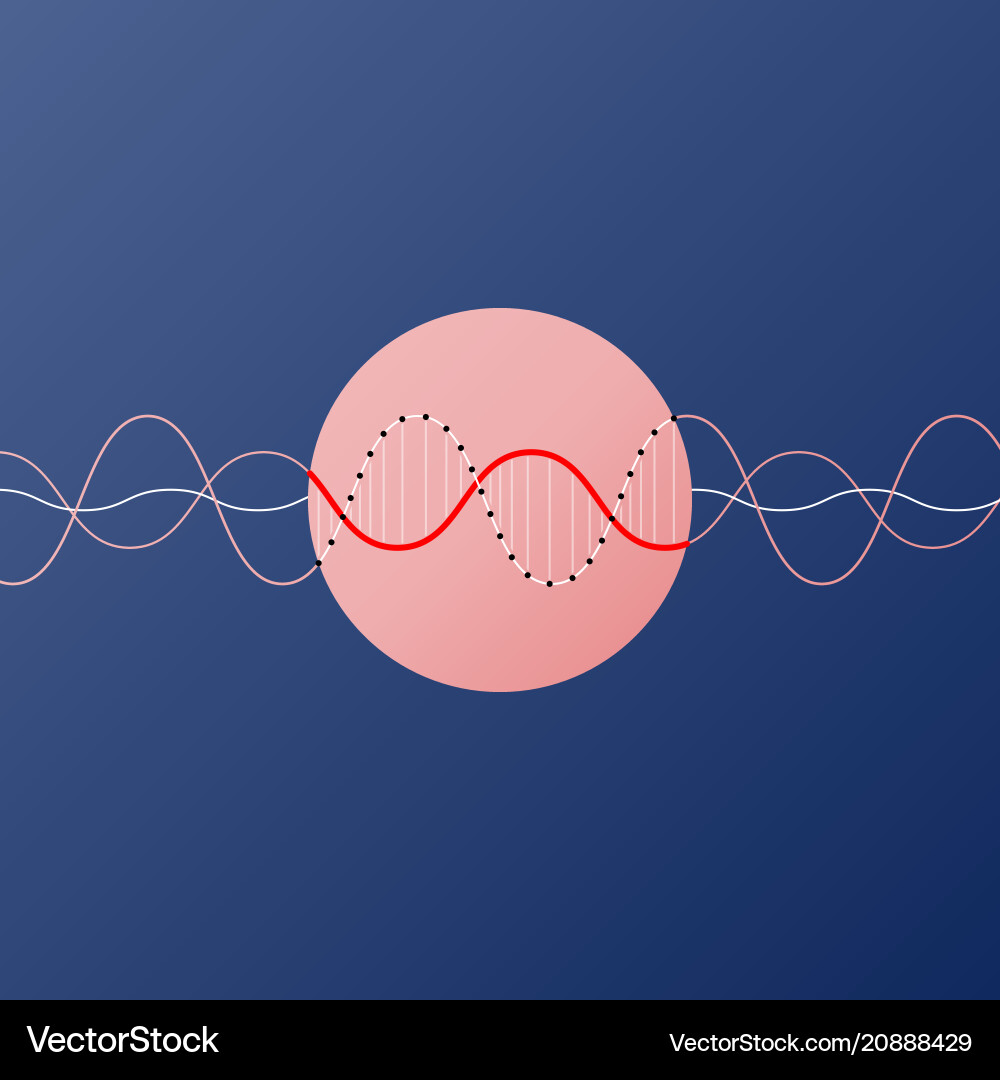 VectorStock
VectorStock.com/20888429