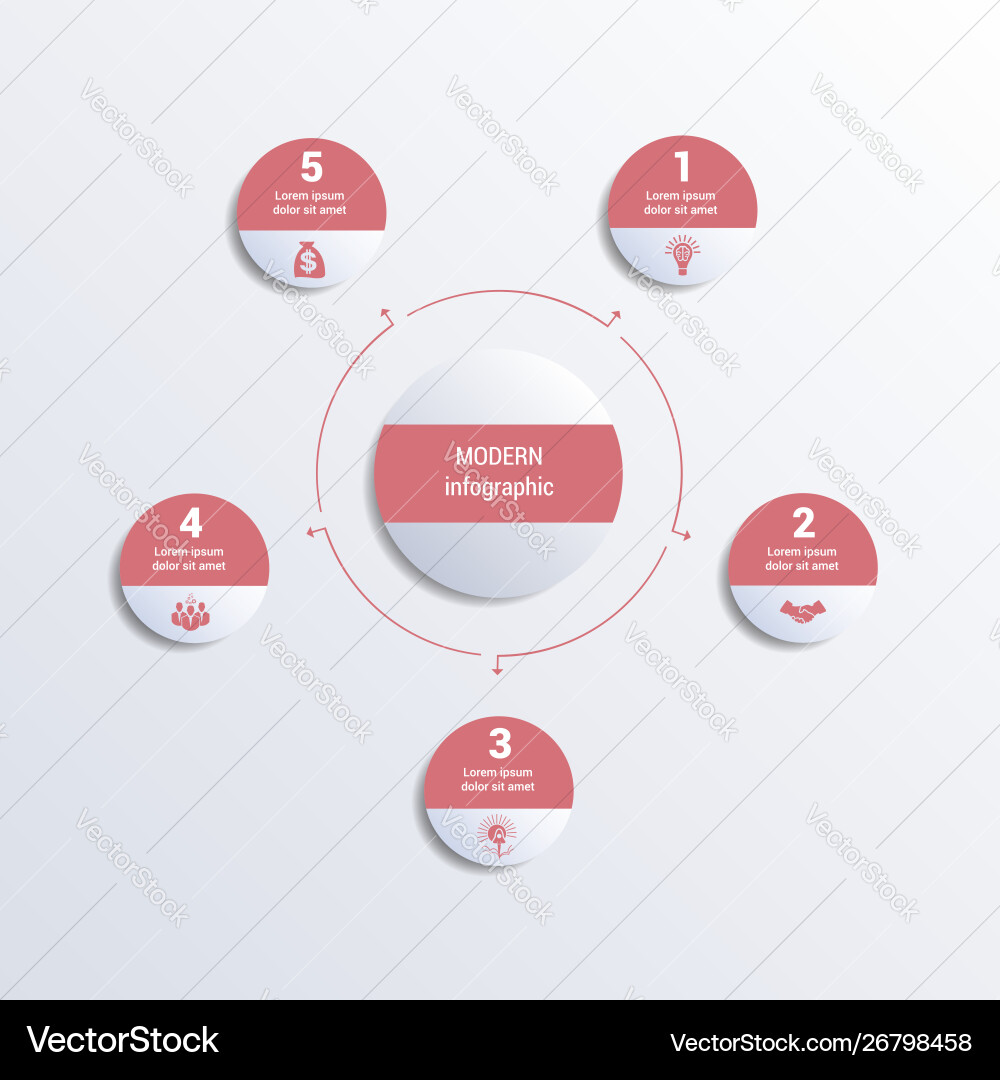 5
Lorem ipsum
dolor sit amet

1
Lorem ipsum
dolor sit amet

MODERN
infographic

4
Lorem ipsum
dolor sit amet

2
Lorem ipsum
dolor sit amet

3
Lorem ipsum
dolor sit amet

VectorStock

VectorStock®

VectorStock.com/26798458