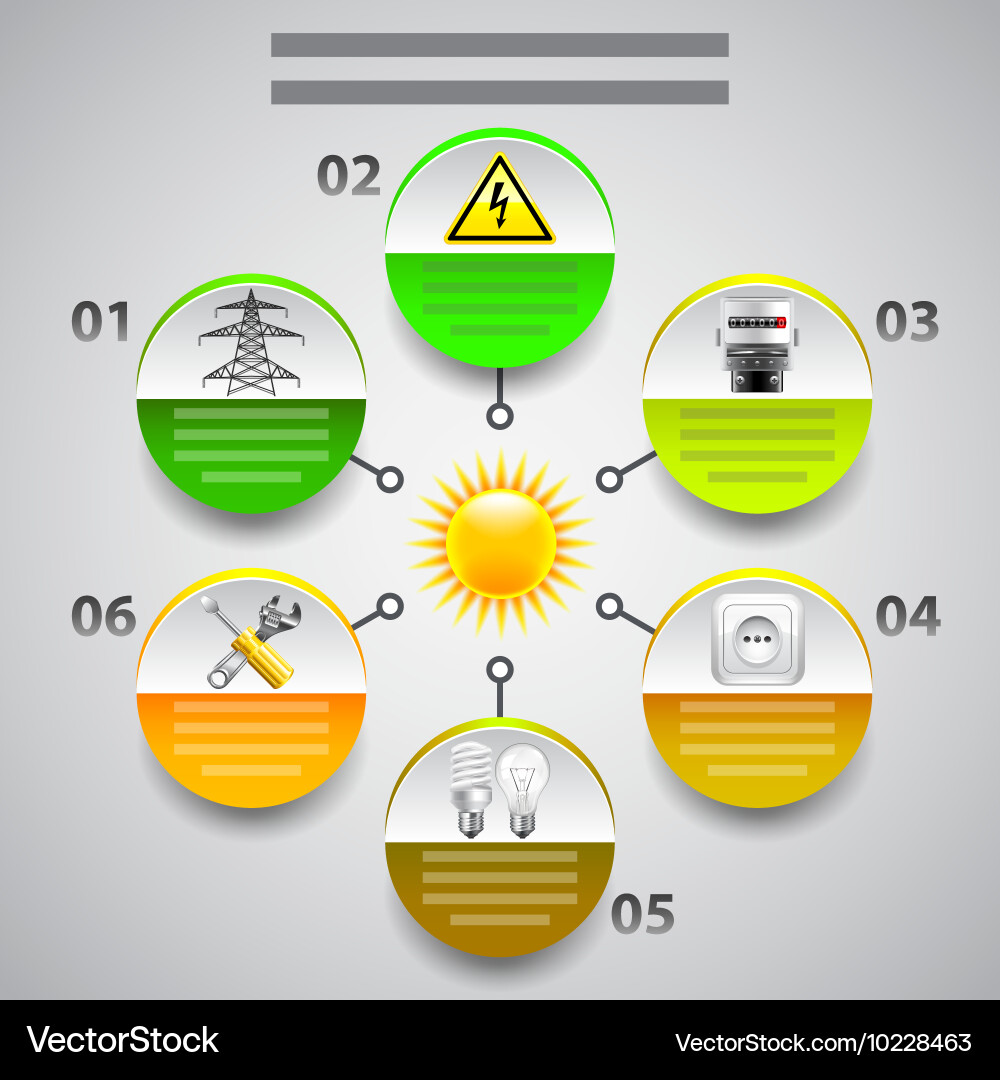 02

01

03

06

04

05

VectorStock

VectorStock.com/10228463