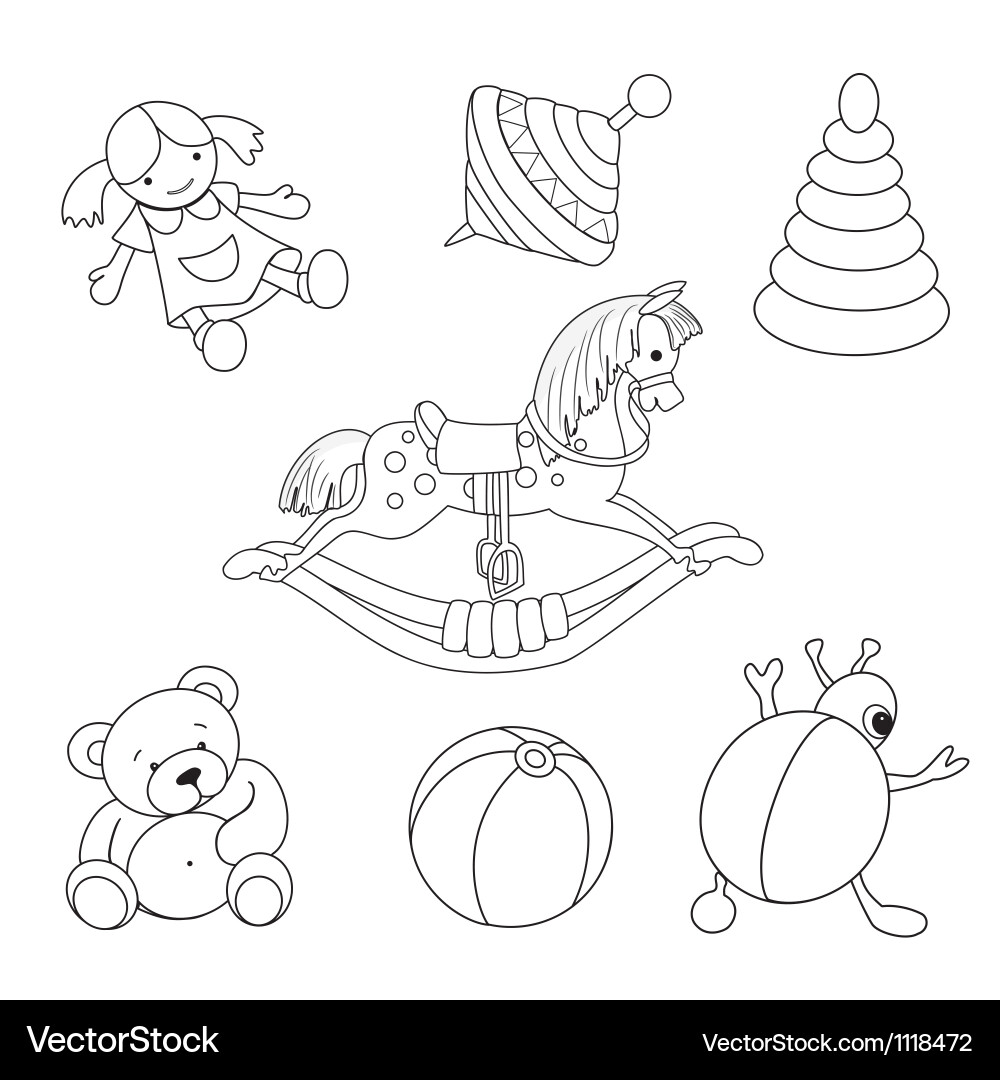 VectorStock®

VectorStock.com/1118472