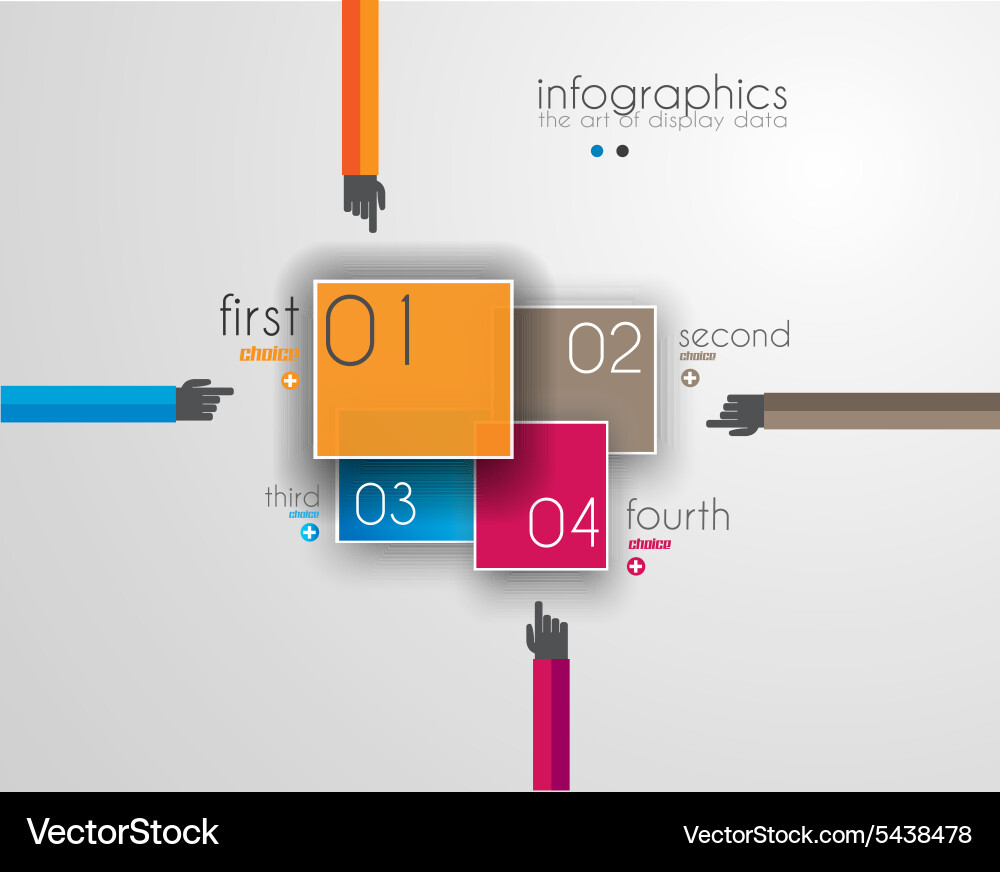 infographics
the art of display data

first
choice

01

02

second
choice

third
choice

03

04

fourth
choice

VectorStock

VectorStock.com/5438478