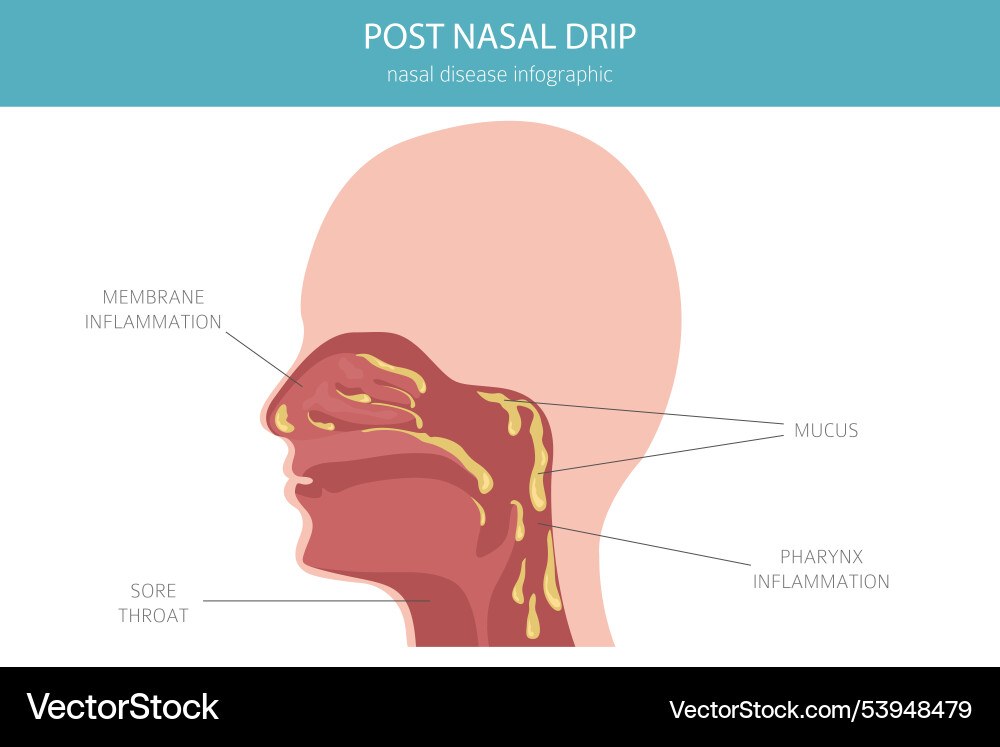 POST NASAL DRIP
nasal disease infographic

MEMBRANE INFLAMMATION

MUCUS

PHARYNX INFLAMMATION

SORE THROAT

VectorStock

VectorStock.com/53948479