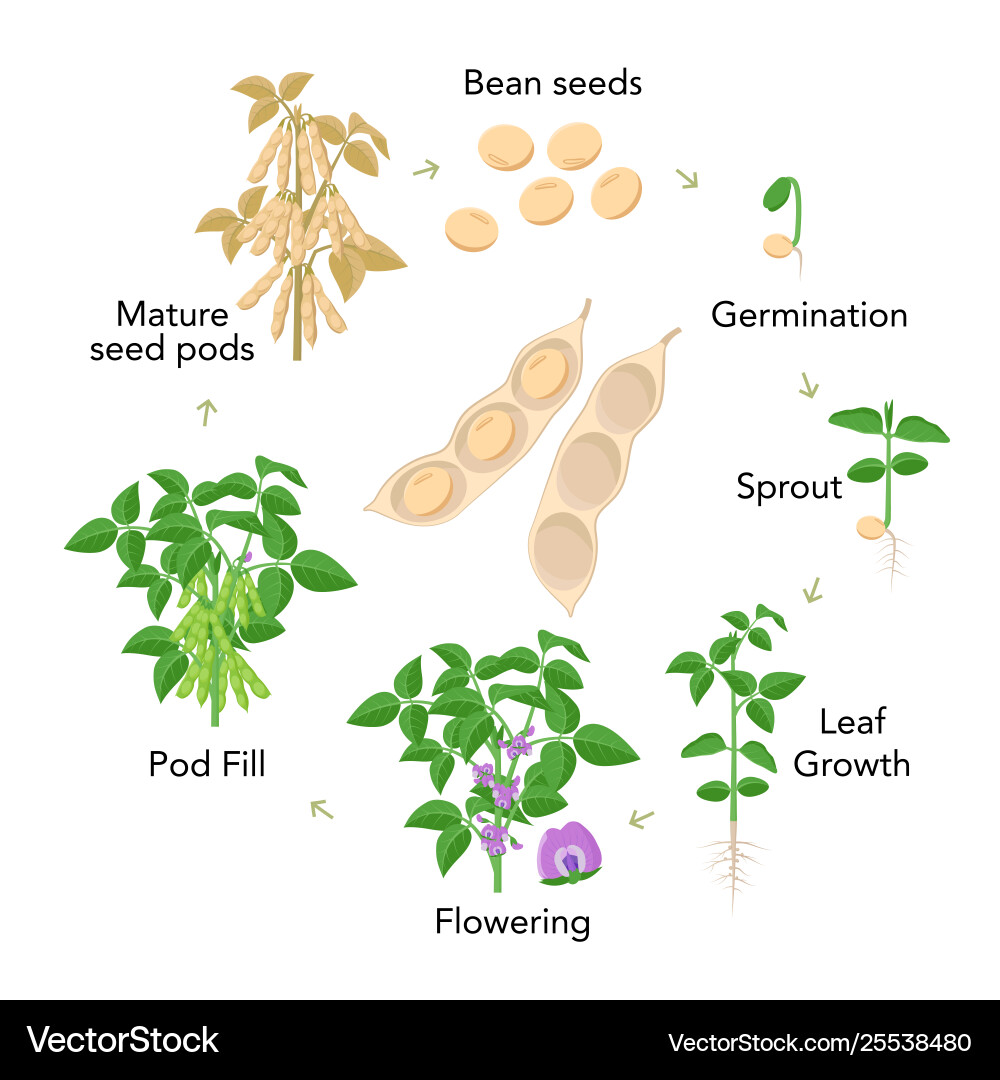 Bean seeds

Germination

Sprout

Leaf Growth

Flowering

Pod Fill

Mature seed pods

VectorStock

VectorStock.com/25538480