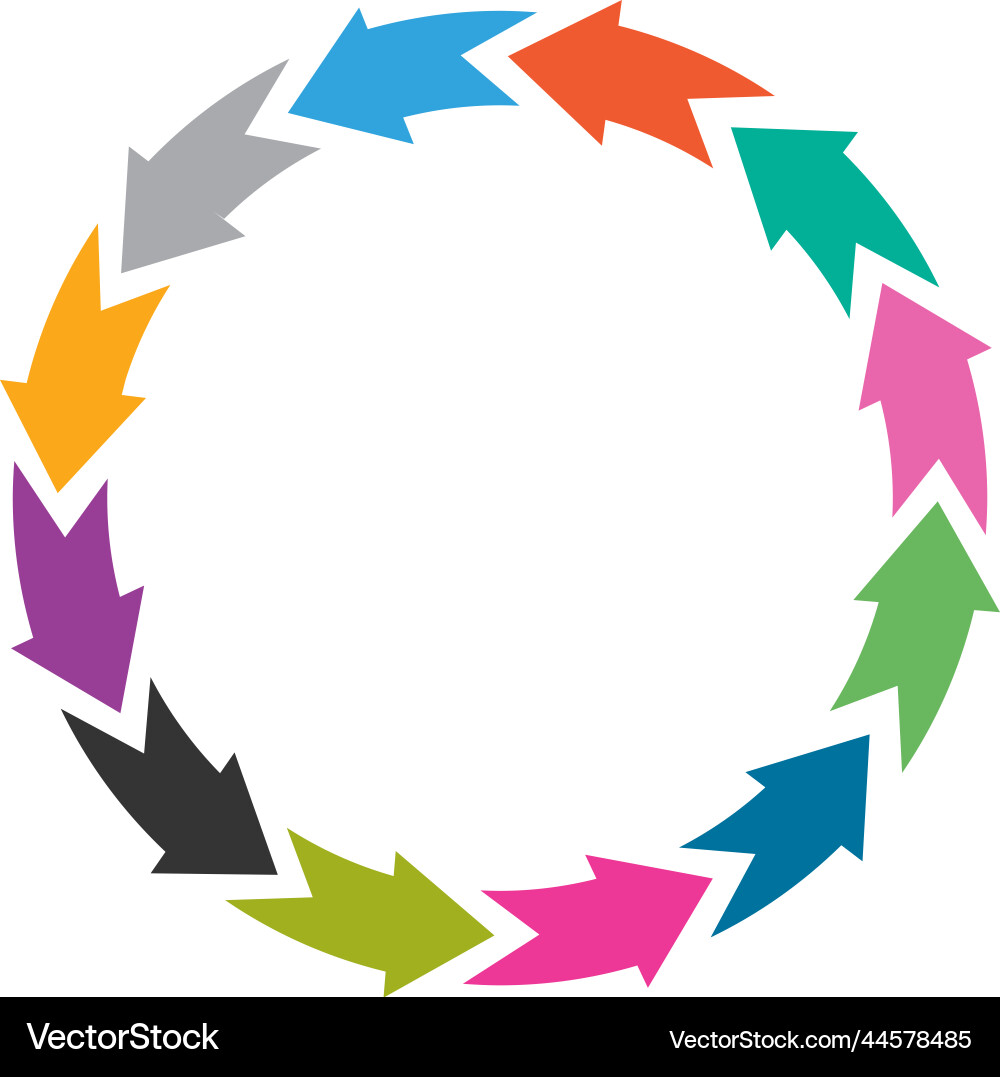 VectorStock

VectorStock.com/44578485