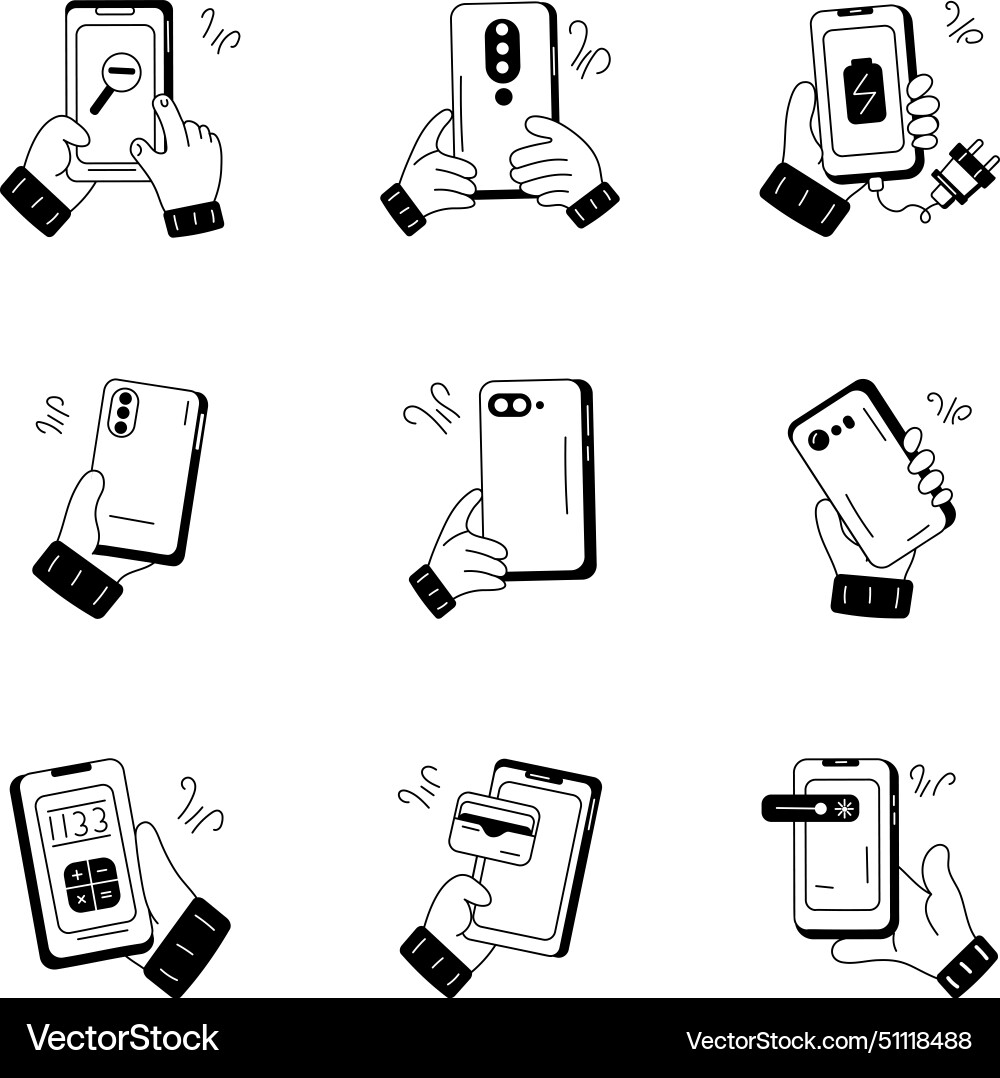 1133

+ −
× =

VectorStock

VectorStock.com/51118488