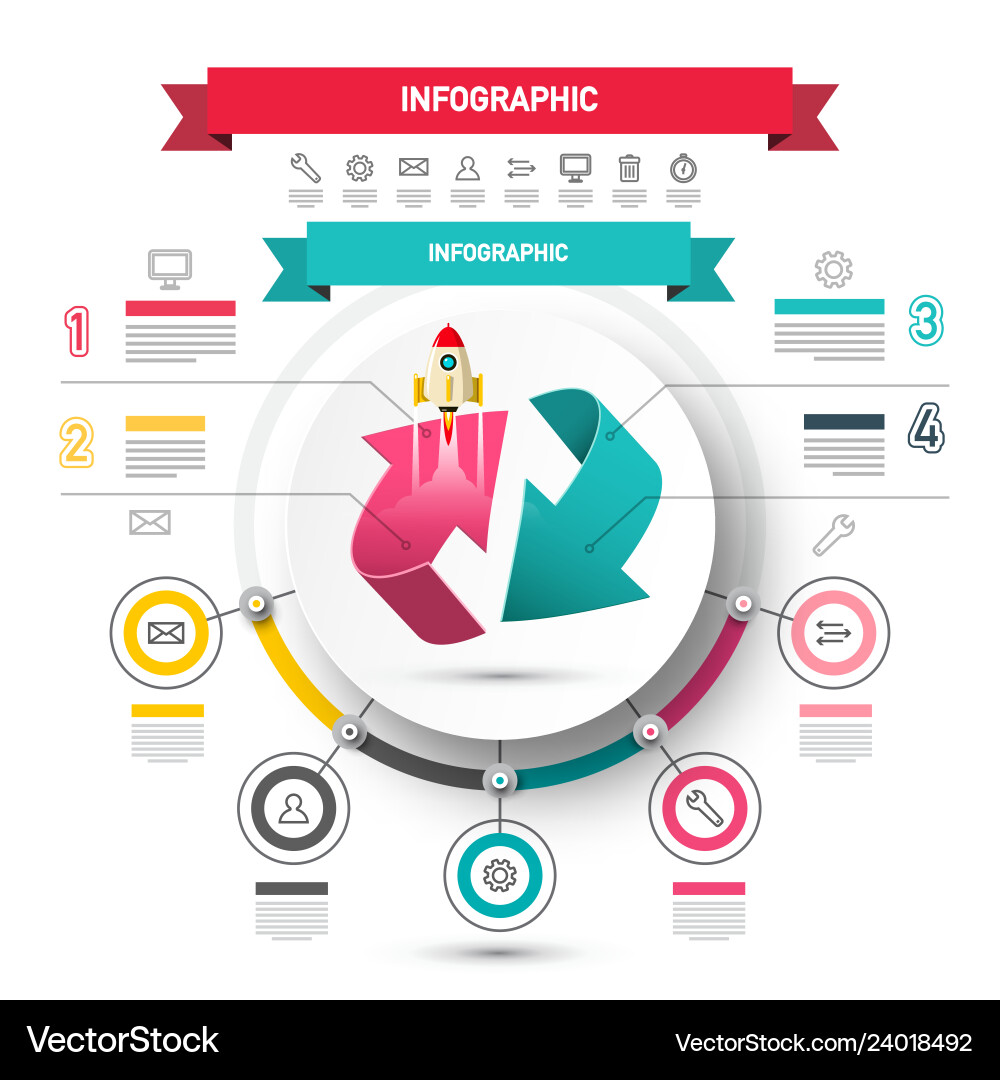 INFOGRAPHIC

INFOGRAPHIC

1

2

3

4

VectorStock

VectorStock.com/24018492