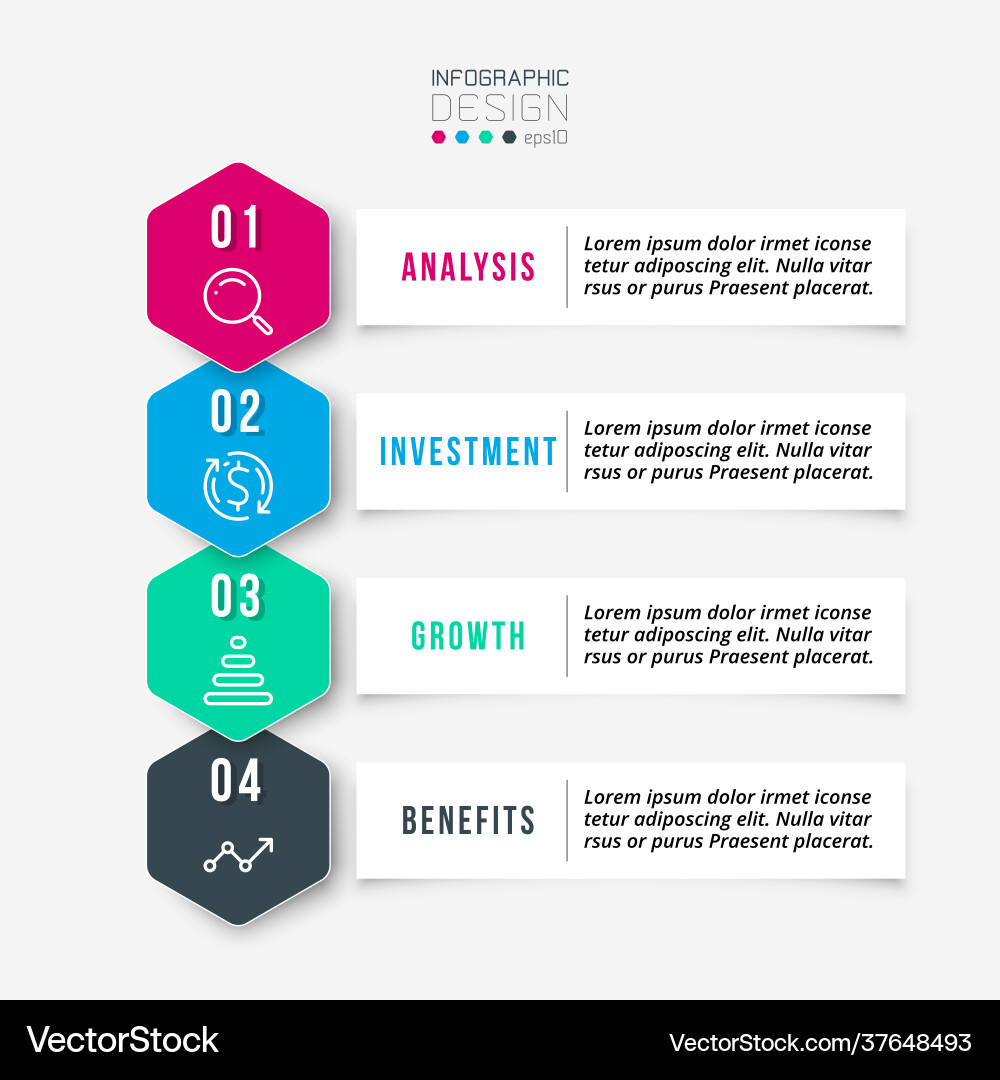 INFOGRAPHIC
DESIGN
eps10

01

ANALYSIS

Lorem ipsum dolor irmet iconse tetur adiposcing elit. Nulla vitar rsus or purus Praesent placerat.

02

INVESTMENT

Lorem ipsum dolor irmet iconse tetur adiposcing elit. Nulla vitar rsus or purus Praesent placerat.

03

GROWTH

Lorem ipsum dolor irmet iconse tetur adiposcing elit. Nulla vitar rsus or purus Praesent placerat.

04

BENEFITS

Lorem ipsum dolor irmet iconse tetur adiposcing elit. Nulla vitar rsus or purus Praesent placerat.

VectorStock

VectorStock.com/37648493