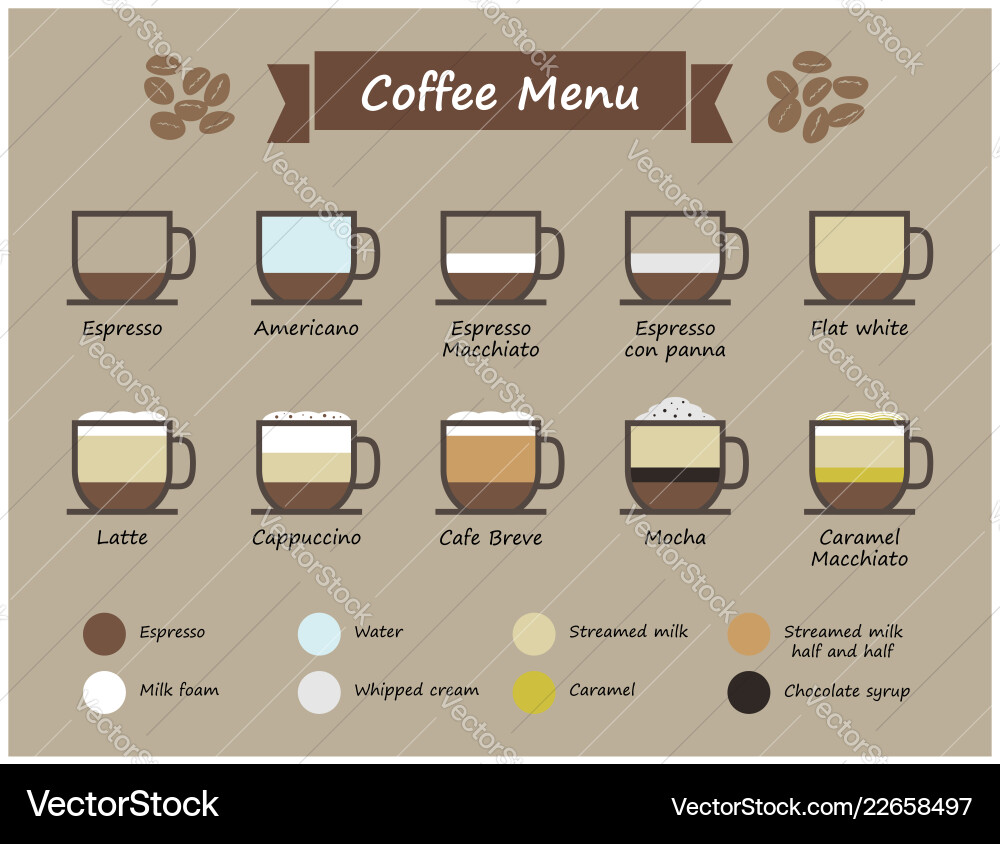 Coffee Menu

Espresso

Americano

Espresso Macchiato

Espresso con panna

Flat white

Latte

Cappuccino

Cafe Breve

Mocha

Caramel Macchiato

Espresso

Water

Streamed milk

Streamed milk half and half

Milk foam

Whipped cream

Caramel

Chocolate syrup

VectorStock

VectorStock.com/22658497