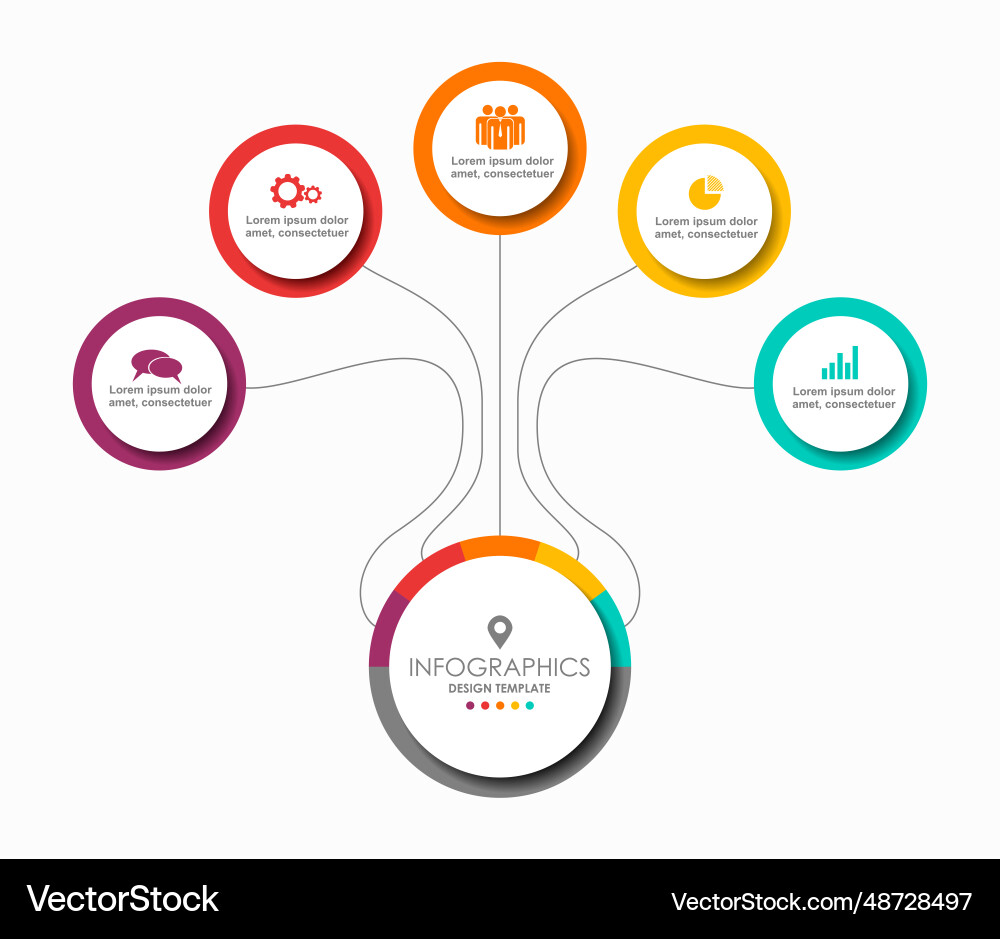 Lorem ipsum dolor amet, consectetuer

Lorem ipsum dolor amet, consectetuer

Lorem ipsum dolor amet, consectetuer

Lorem ipsum dolor amet, consectetuer

Lorem ipsum dolor amet, consectetuer

INFOGRAPHICS
DESIGN TEMPLATE

VectorStock

VectorStock.com/48728497