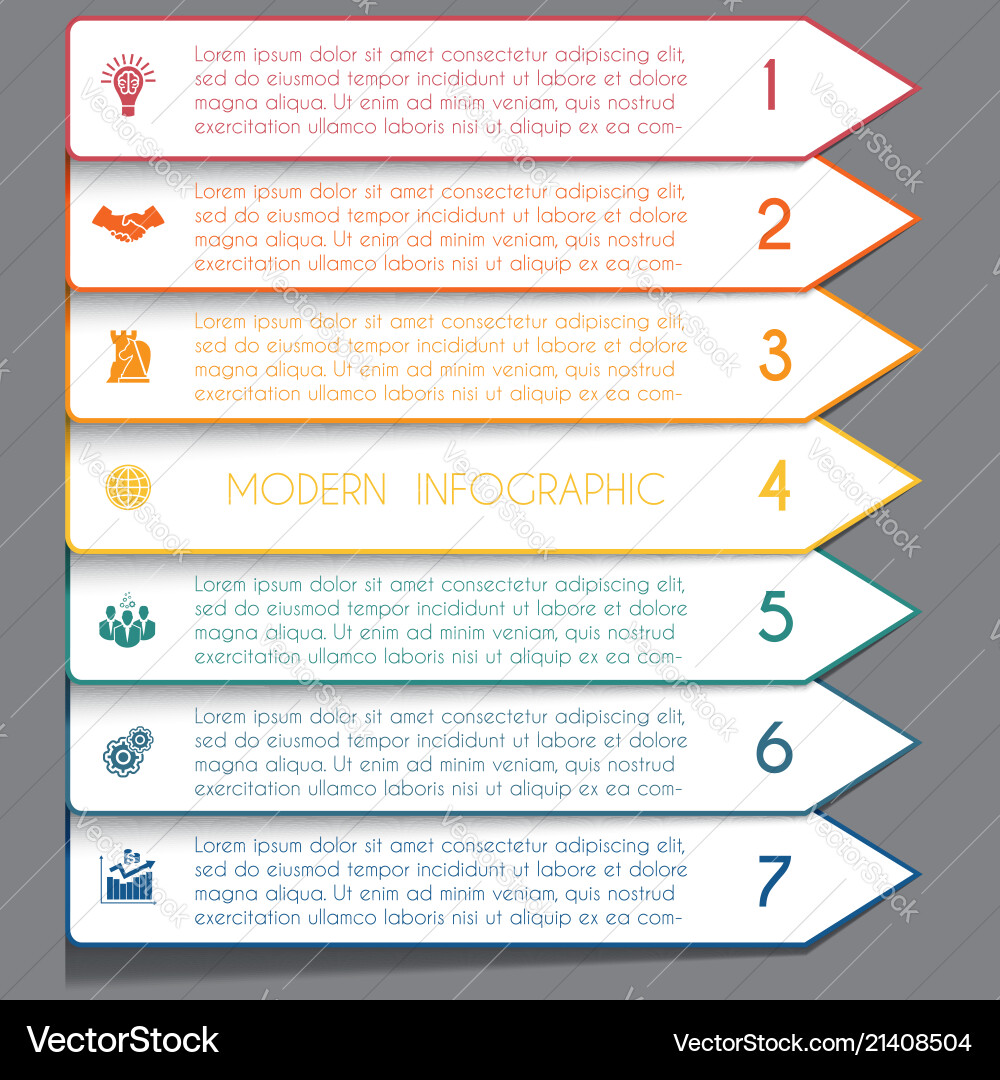 Lorem ipsum dolor sit amet consectetur adipiscing elit, sed do eiusmod tempor incididunt ut labore et dolore magna aliqua. Ut enim ad minim veniam, quis nostrud exercitation ullamco laboris nisi ut aliquip ex ea com-

1

Lorem ipsum dolor sit amet consectetur adipiscing elit, sed do eiusmod tempor incididunt ut labore et dolore magna aliqua. Ut enim ad minim veniam, quis nostrud exercitation ullamco laboris nisi ut aliquip ex ea com-

2

Lorem ipsum dolor sit amet consectetur adipiscing elit, sed do eiusmod tempor incididunt ut labore et dolore magna aliqua. Ut enim ad minim veniam, quis nostrud exercitation ullamco laboris nisi ut aliquip ex ea com-

3

MODERN INFOGRAPHIC

4

Lorem ipsum dolor sit amet consectetur adipiscing elit, sed do eiusmod tempor incididunt ut labore et dolore magna aliqua. Ut enim ad minim veniam, quis nostrud exercitation ullamco laboris nisi ut aliquip ex ea com-

5

Lorem ipsum dolor sit amet consectetur adipiscing elit, sed do eiusmod tempor incididunt ut labore et dolore magna aliqua. Ut enim ad minim veniam, quis nostrud exercitation ullamco laboris nisi ut aliquip ex ea com-

6

Lorem ipsum dolor sit amet consectetur adipiscing elit, sed do eiusmod tempor incididunt ut labore et dolore magna aliqua. Ut enim ad minim veniam, quis nostrud exercitation ullamco laboris nisi ut aliquip ex ea com-

7

VectorStock

VectorStock.com/21408504