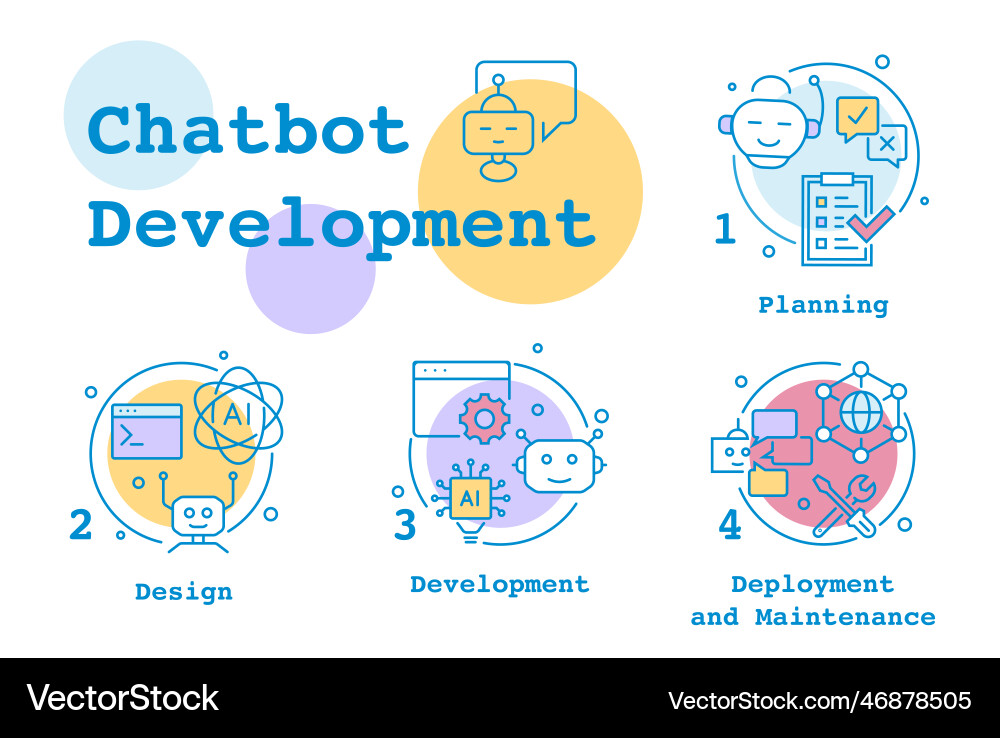 Chatbot Development

1

Planning

AI

2

Design

AI

3

Development

4

Deployment and Maintenance

VectorStock

VectorStock.com/46878505