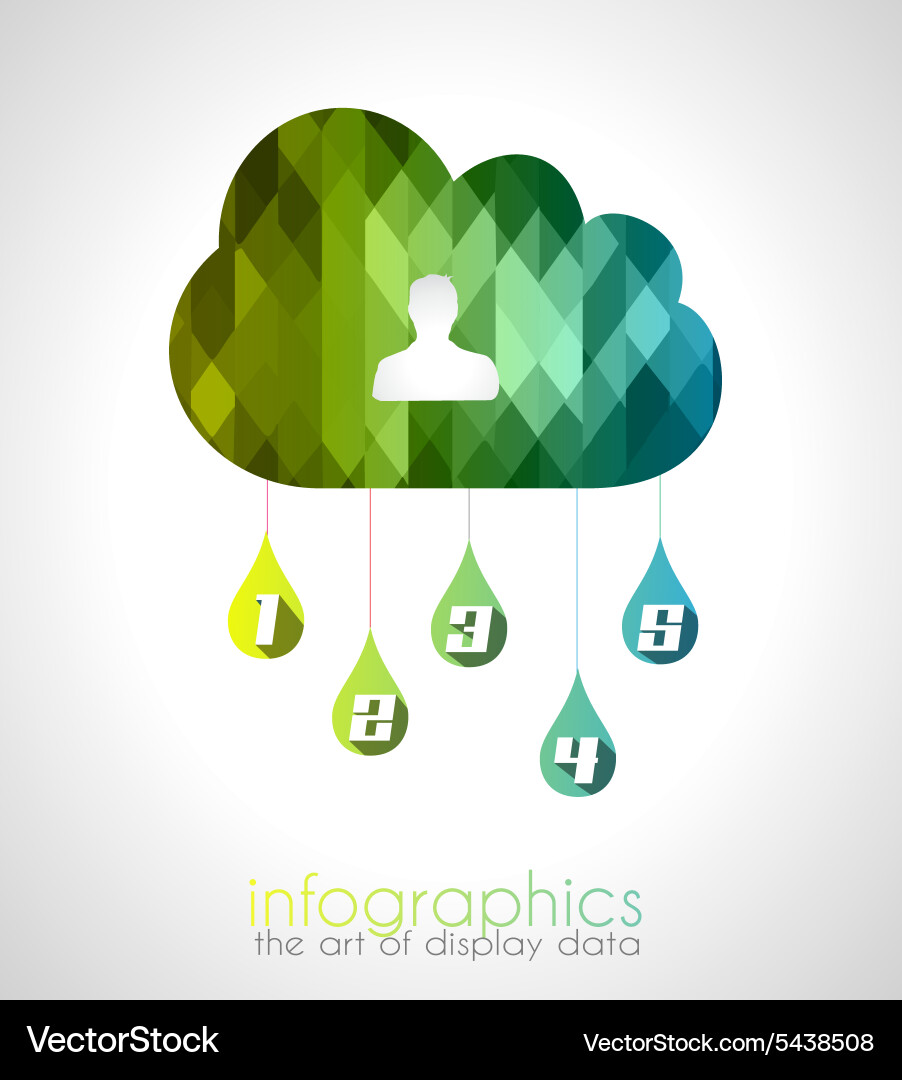 1
2
3
4
5

infographics
the art of display data

VectorStock
VectorStock.com/5438508